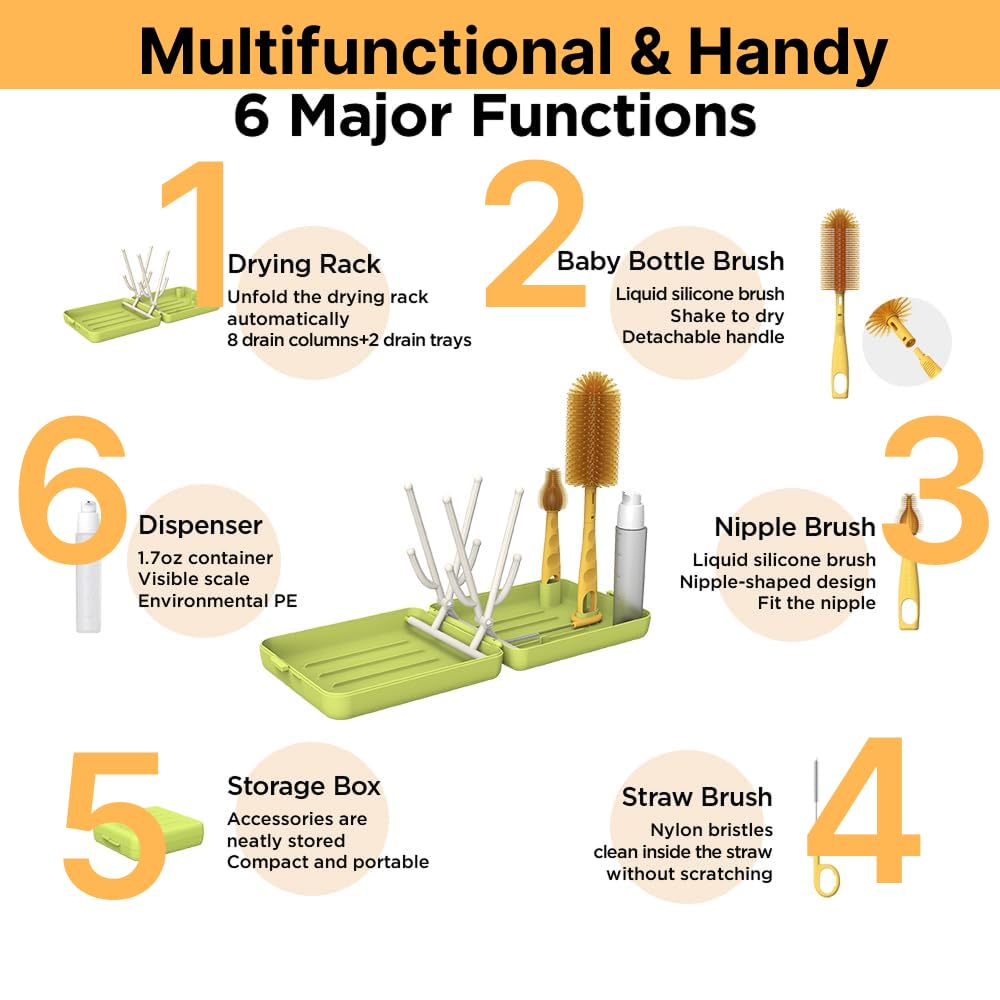 Multifunctional & Handy
6 Major Functions

1
Drying Rack
Unfold the drying rack automatically
8 drain columns+2 drain trays

2
Baby Bottle Brush
Liquid silicone brush
Shake to dry
Detachable handle

6
Dispenser
1.7oz container
Visible scale
Environmental PE

3
Nipple Brush
Liquid silicone brush
Nipple-shaped design
Fit the nipple

5
Storage Box
Accessories are neatly stored
Compact and portable

4
Straw Brush
Nylon bristles
clean inside the straw
without scratching