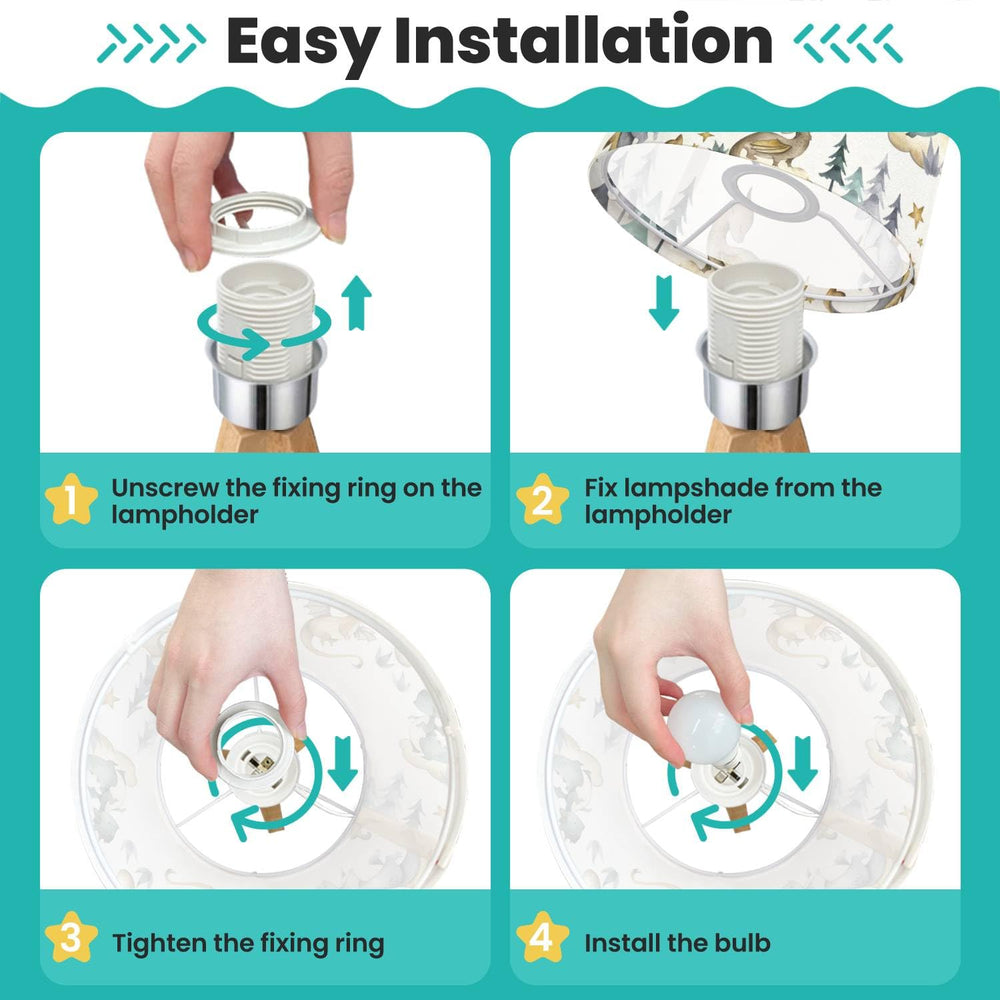 Easy Installation

1 Unscrew the fixing ring on the lampholder

2 Fix lampshade from the lampholder

3 Tighten the fixing ring

4 Install the bulb