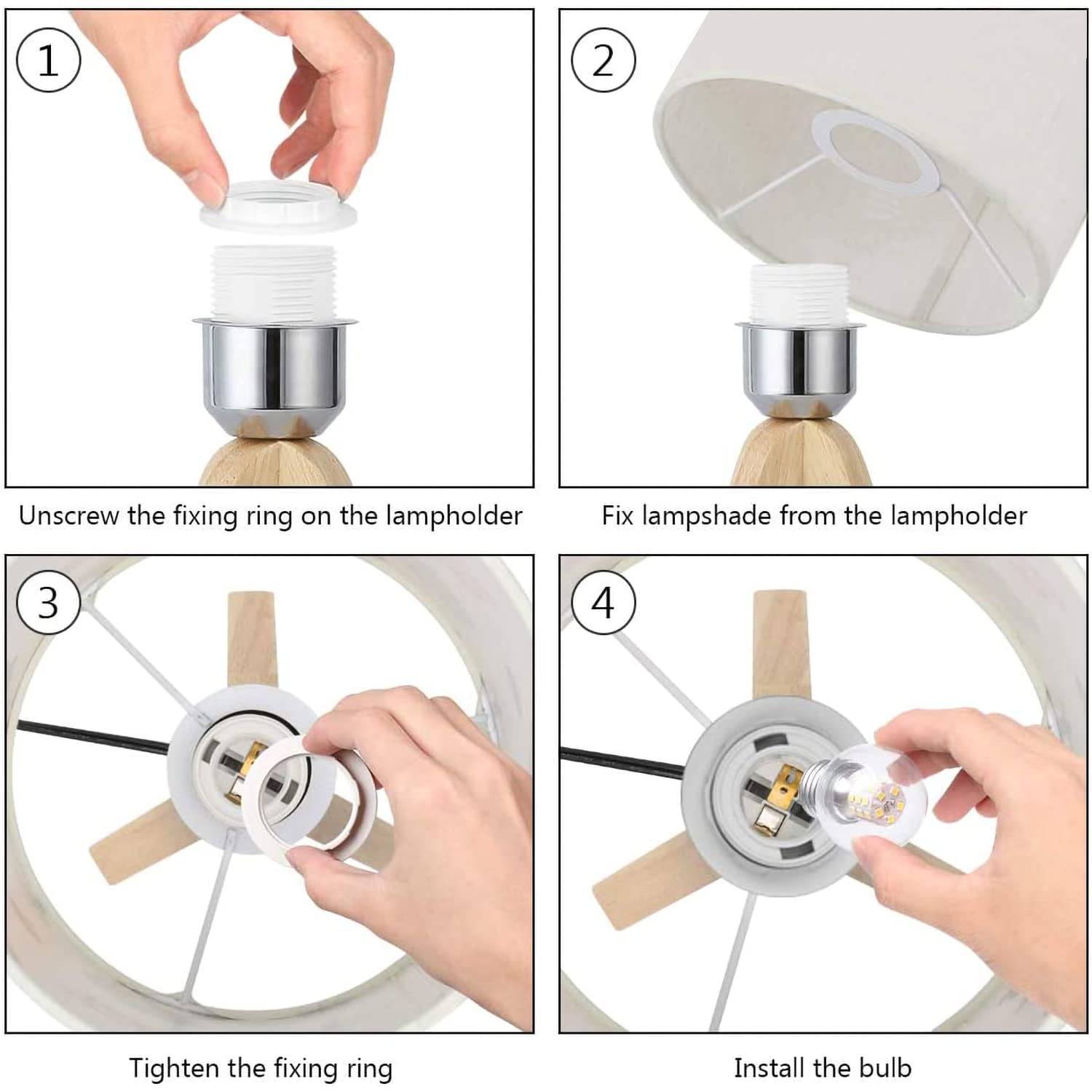 1

Unscrew the fixing ring on the lampholder

2

Fix lampshade from the lampholder

3

Tighten the fixing ring

4

Install the bulb