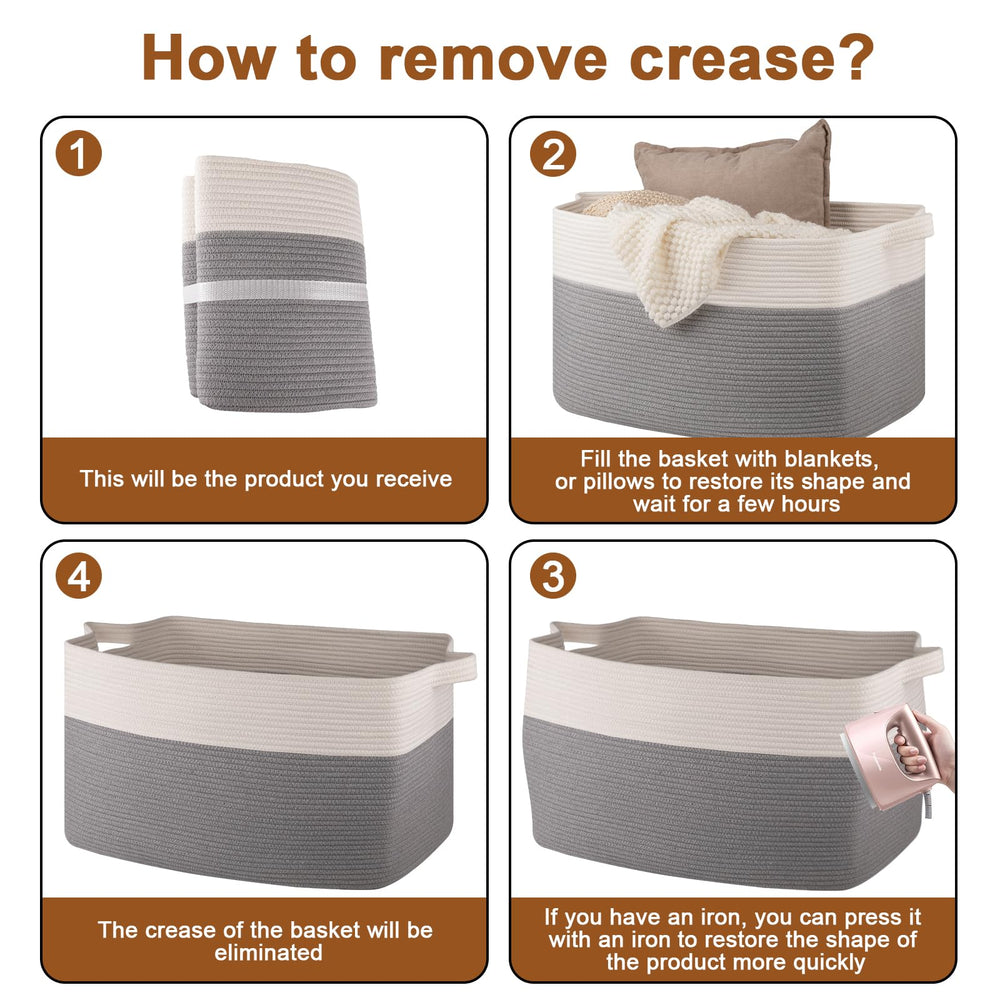 How to remove crease?

1

This will be the product you receive

2

Fill the basket with blankets, or pillows to restore its shape and wait for a few hours

4

The crease of the basket will be eliminated

3

If you have an iron, you can press it with an iron to restore the shape of the product more quickly