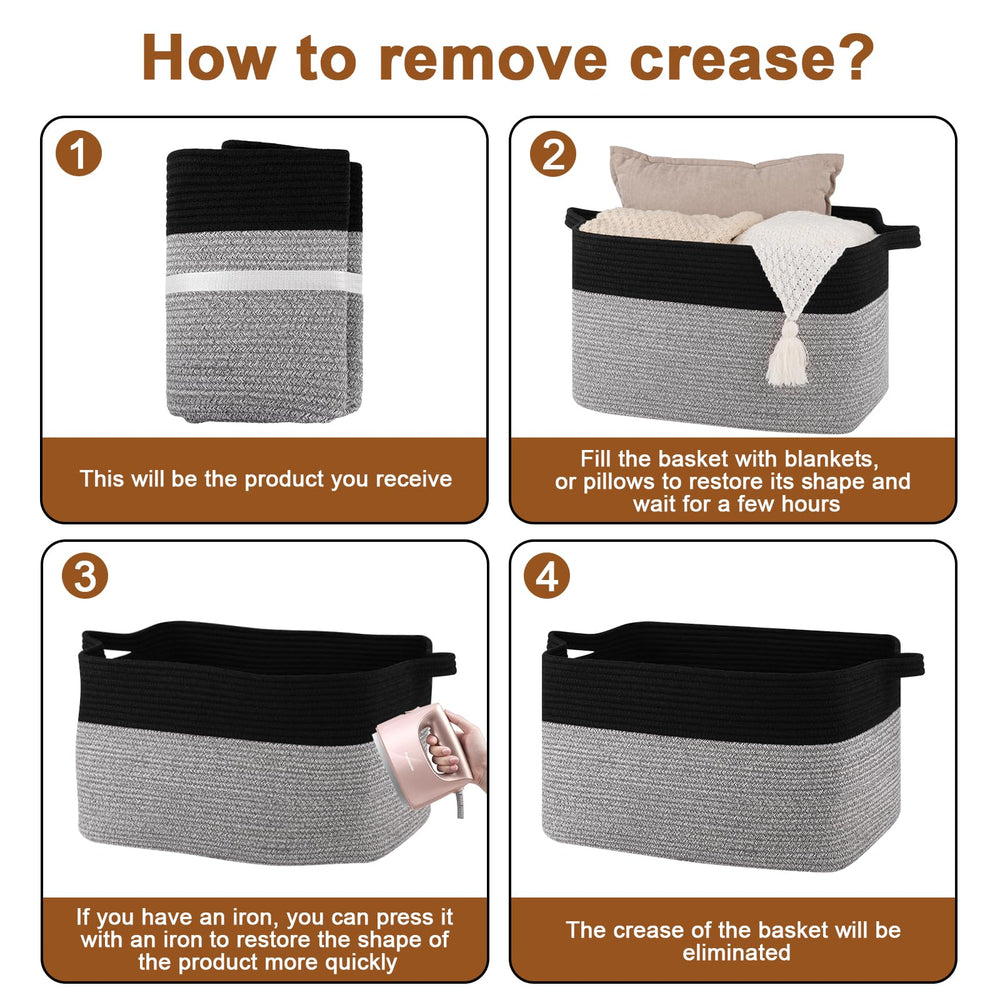 How to remove crease?

1

This will be the product you receive

2

Fill the basket with blankets, or pillows to restore its shape and wait for a few hours

3

If you have an iron, you can press it with an iron to restore the shape of the product more quickly

4

The crease of the basket will be eliminated