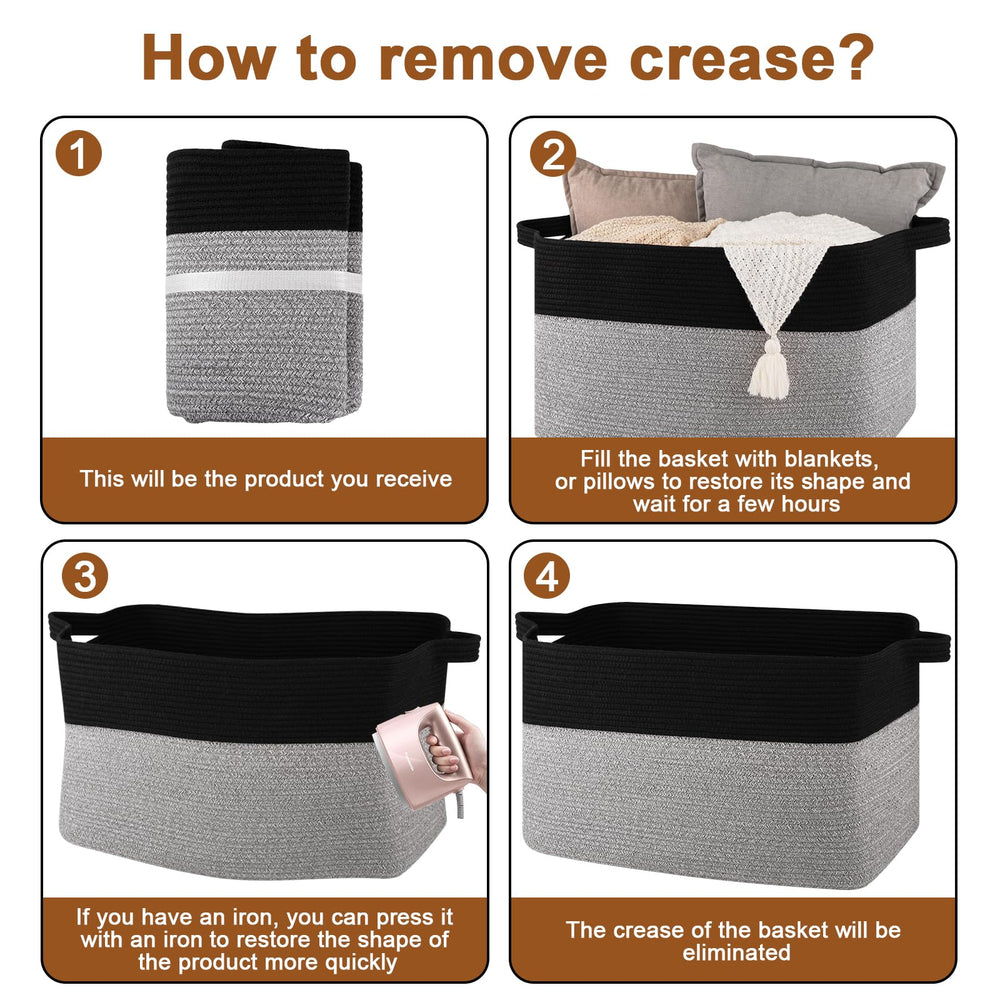 How to remove crease?

1

This will be the product you receive

2

Fill the basket with blankets, or pillows to restore its shape and wait for a few hours

3

If you have an iron, you can press it with an iron to restore the shape of the product more quickly

4

The crease of the basket will be eliminated