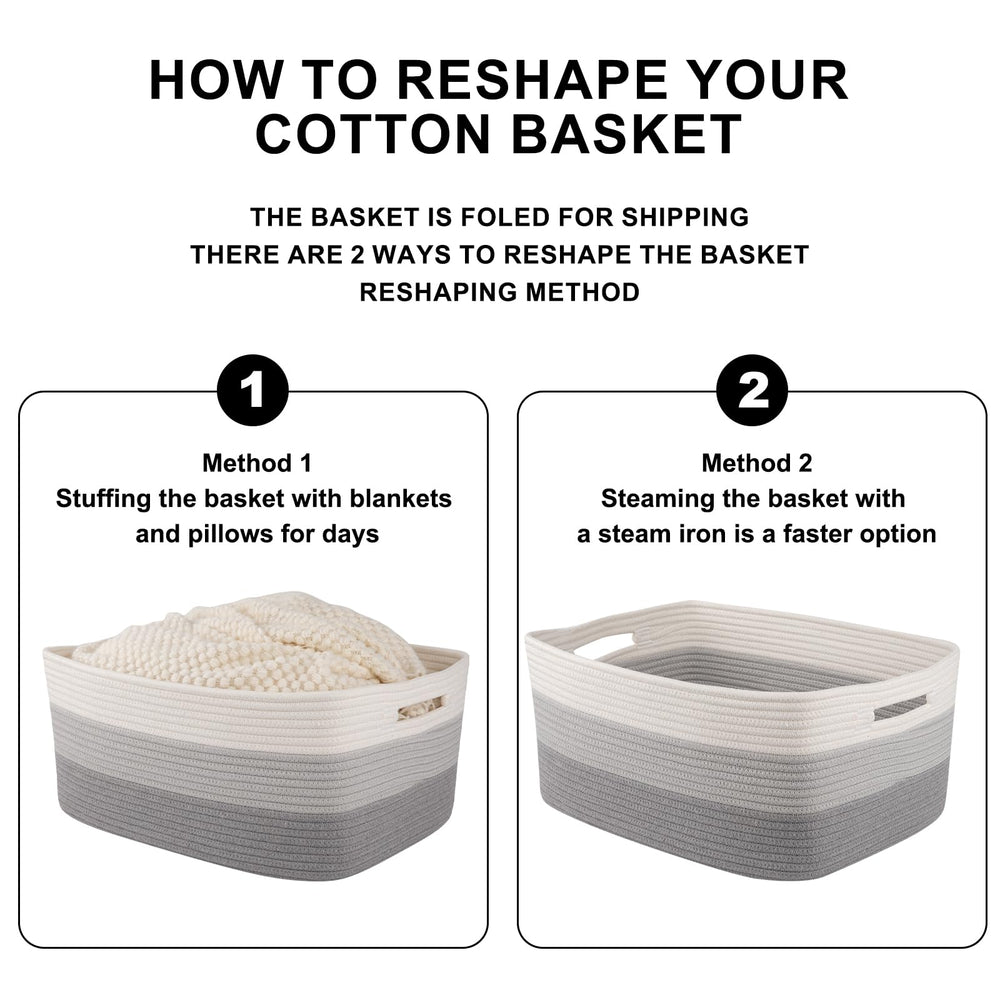 HOW TO RESHAPE YOUR COTTON BASKET

THE BASKET IS FOLED FOR SHIPPING
THERE ARE 2 WAYS TO RESHAPE THE BASKET
RESHAPING METHOD

1

Method 1
Stuffing the basket with blankets and pillows for days

2

Method 2
Steaming the basket with a steam iron is a faster option