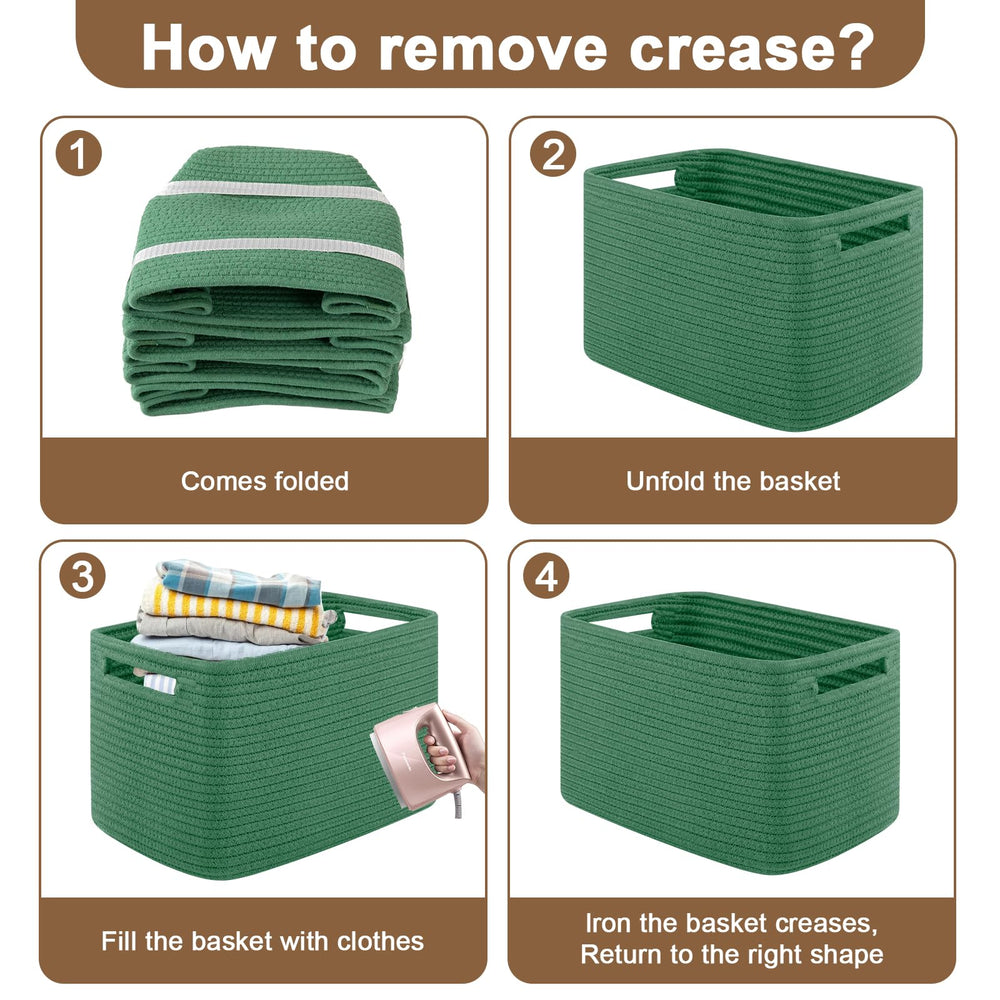 How to remove crease?

1

Comes folded

2

Unfold the basket

3

Fill the basket with clothes

4

Iron the basket creases, Return to the right shape