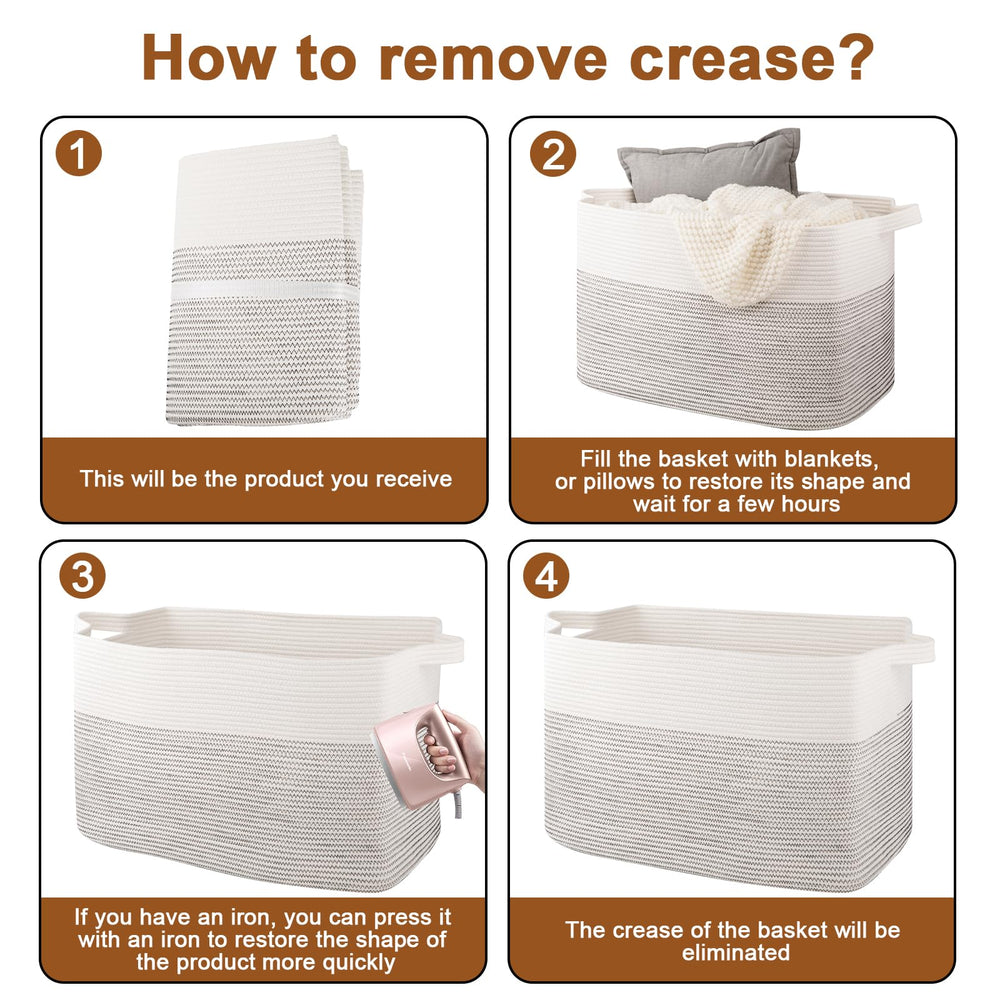 How to remove crease?

1

This will be the product you receive

2

Fill the basket with blankets, or pillows to restore its shape and wait for a few hours

3

If you have an iron, you can press it with an iron to restore the shape of the product more quickly

4

The crease of the basket will be eliminated