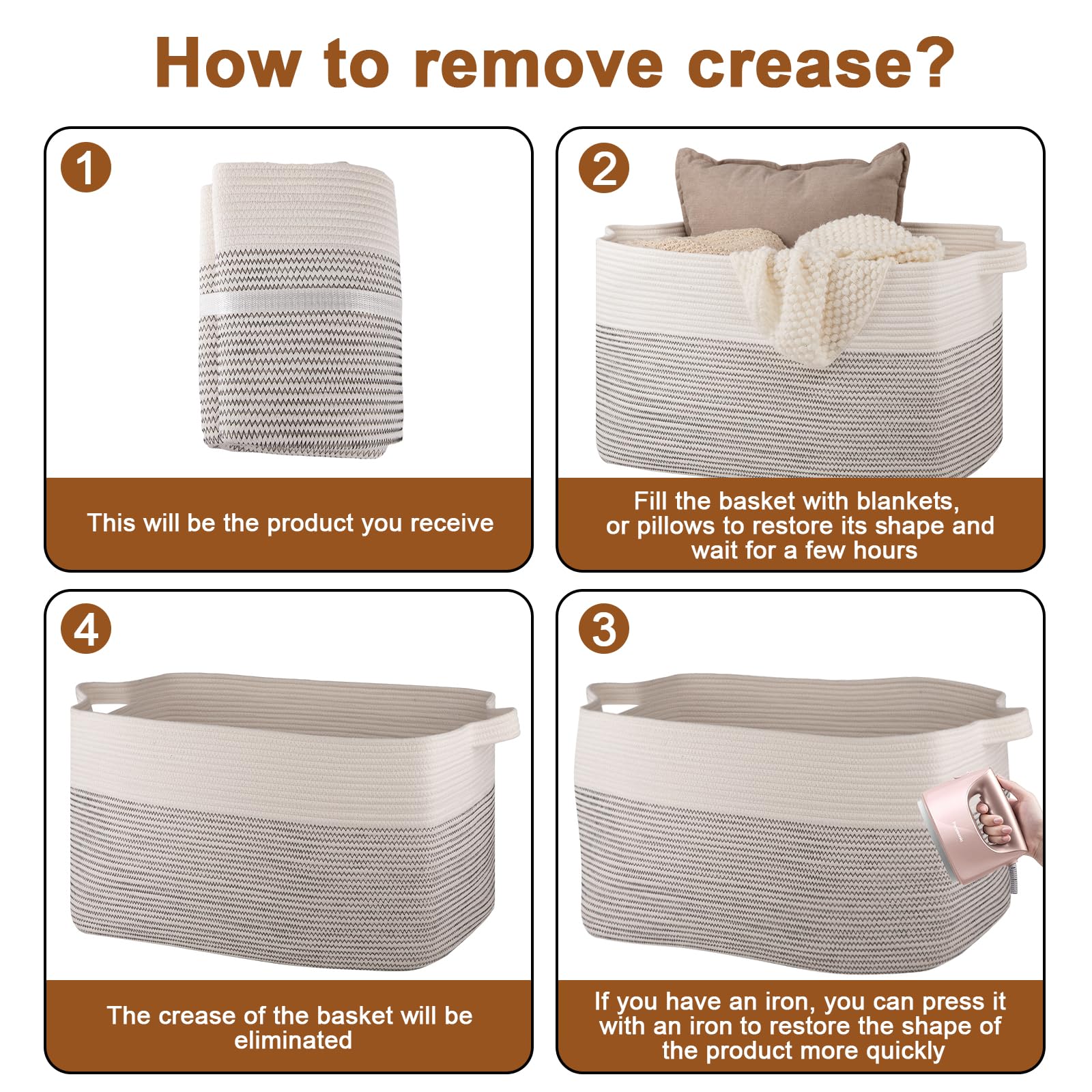 How to remove crease?

1

This will be the product you receive

2

Fill the basket with blankets, or pillows to restore its shape and wait for a few hours

4

The crease of the basket will be eliminated

3

If you have an iron, you can press it with an iron to restore the shape of the product more quickly