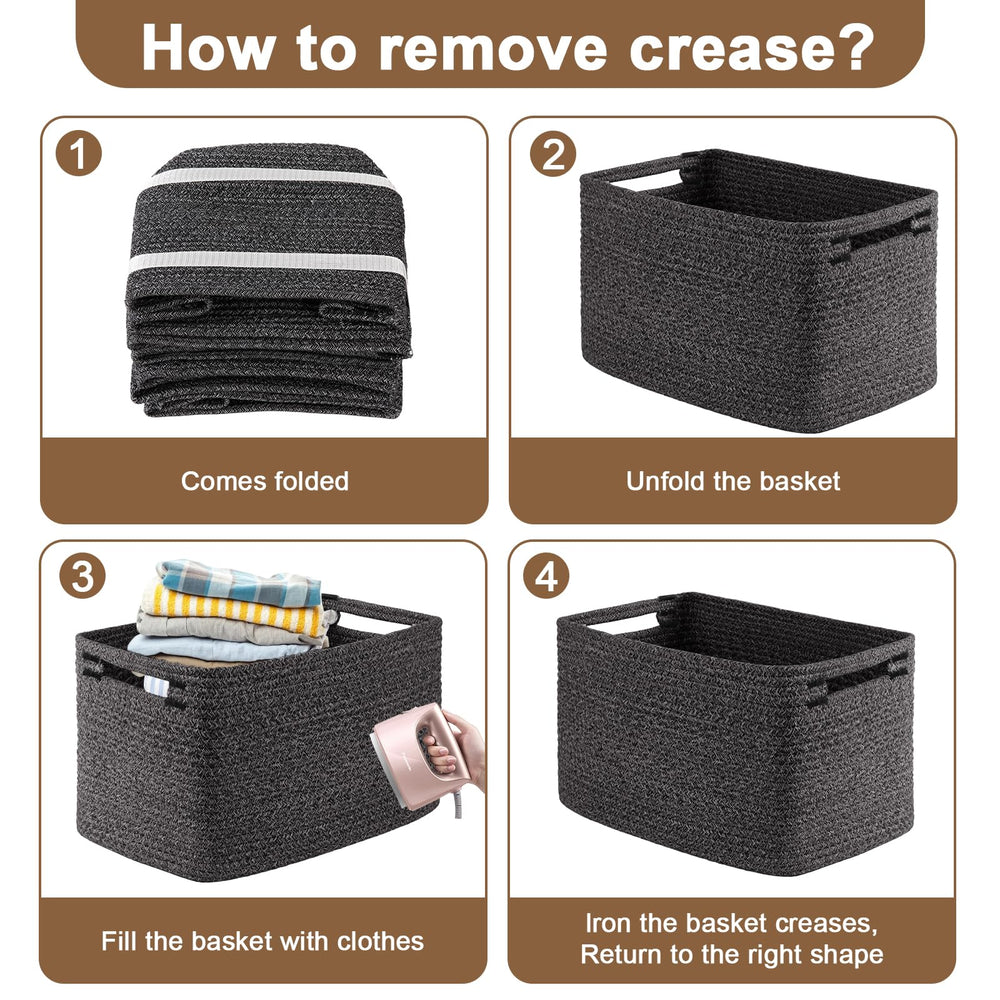 How to remove crease?

1

Comes folded

2

Unfold the basket

3

Fill the basket with clothes

4

Iron the basket creases, Return to the right shape