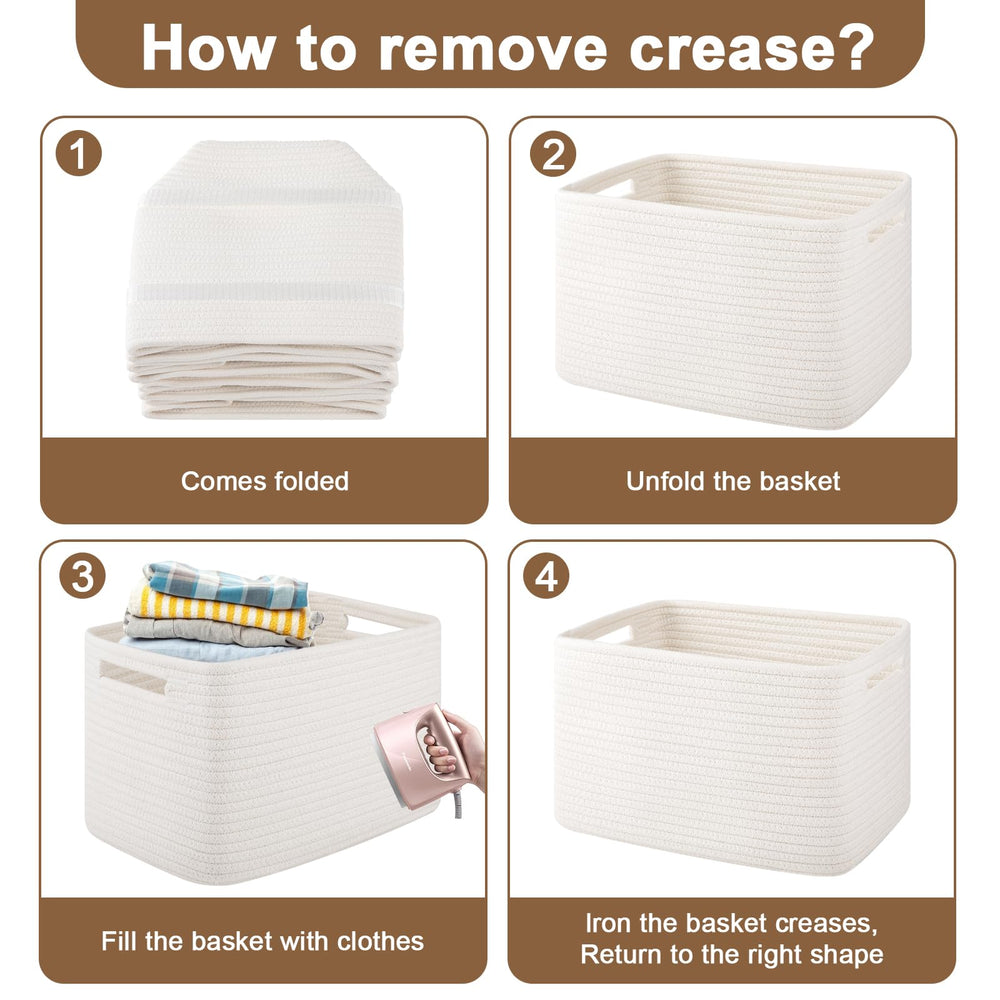 How to remove crease?

1

Comes folded

2

Unfold the basket

3

Fill the basket with clothes

4

Iron the basket creases, Return to the right shape