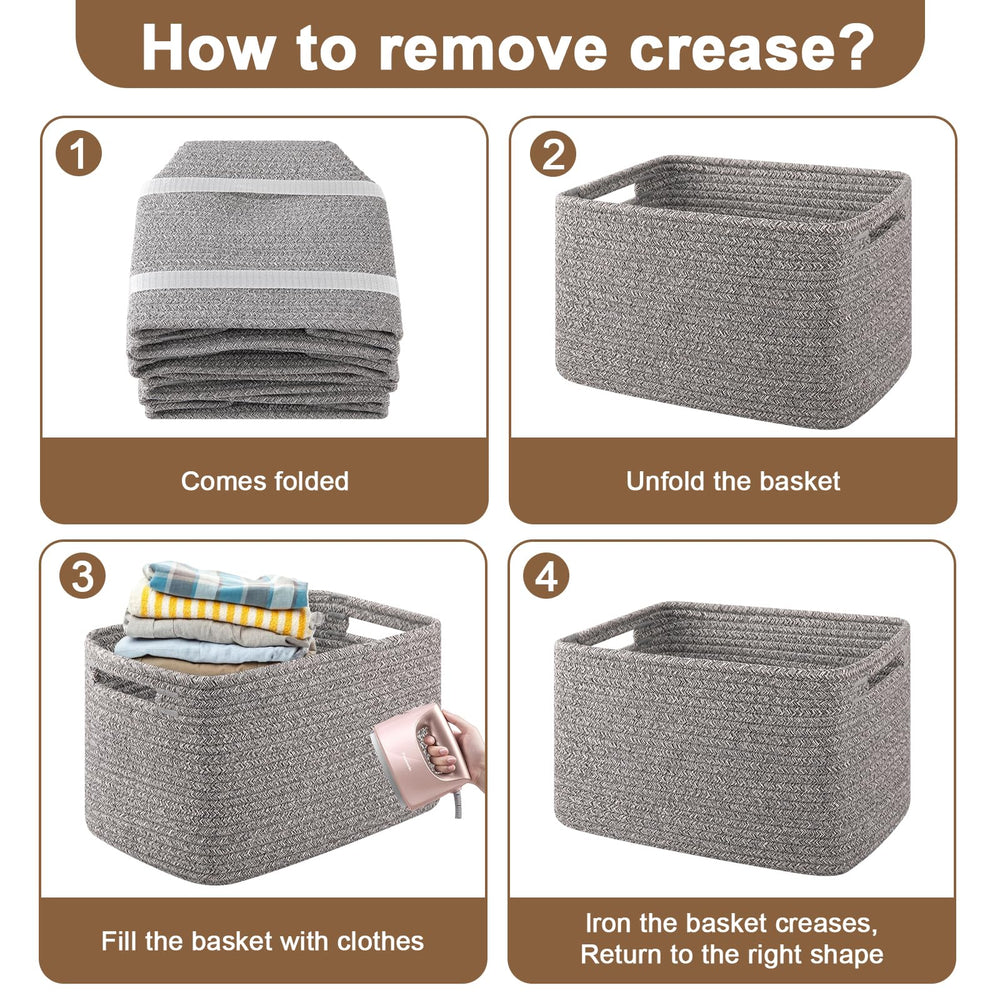 How to remove crease?

1

Comes folded

2

Unfold the basket

3

Fill the basket with clothes

4

Iron the basket creases, Return to the right shape