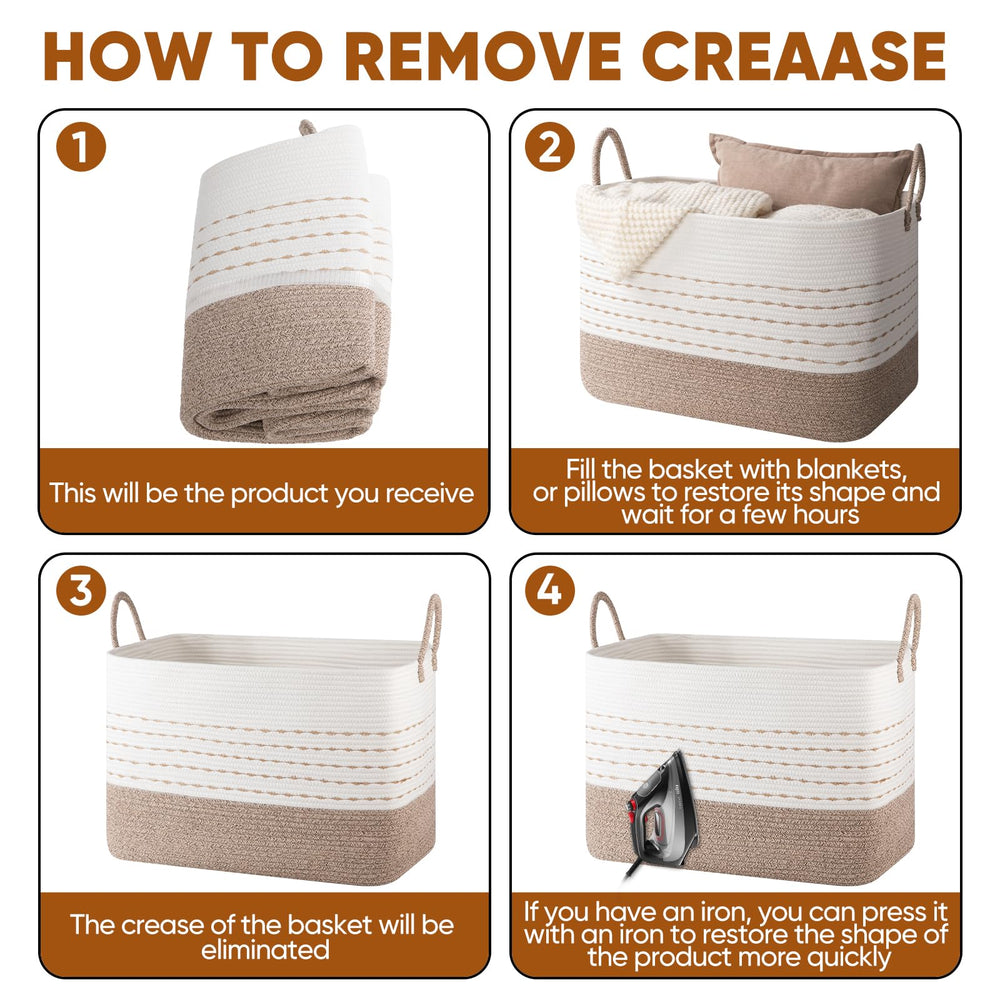 HOW TO REMOVE CREAASE

1

This will be the product you receive

2

Fill the basket with blankets, or pillows to restore its shape and wait for a few hours

3

The crease of the basket will be eliminated

4

If you have an iron, you can press it with an iron to restore the shape of the product more quickly