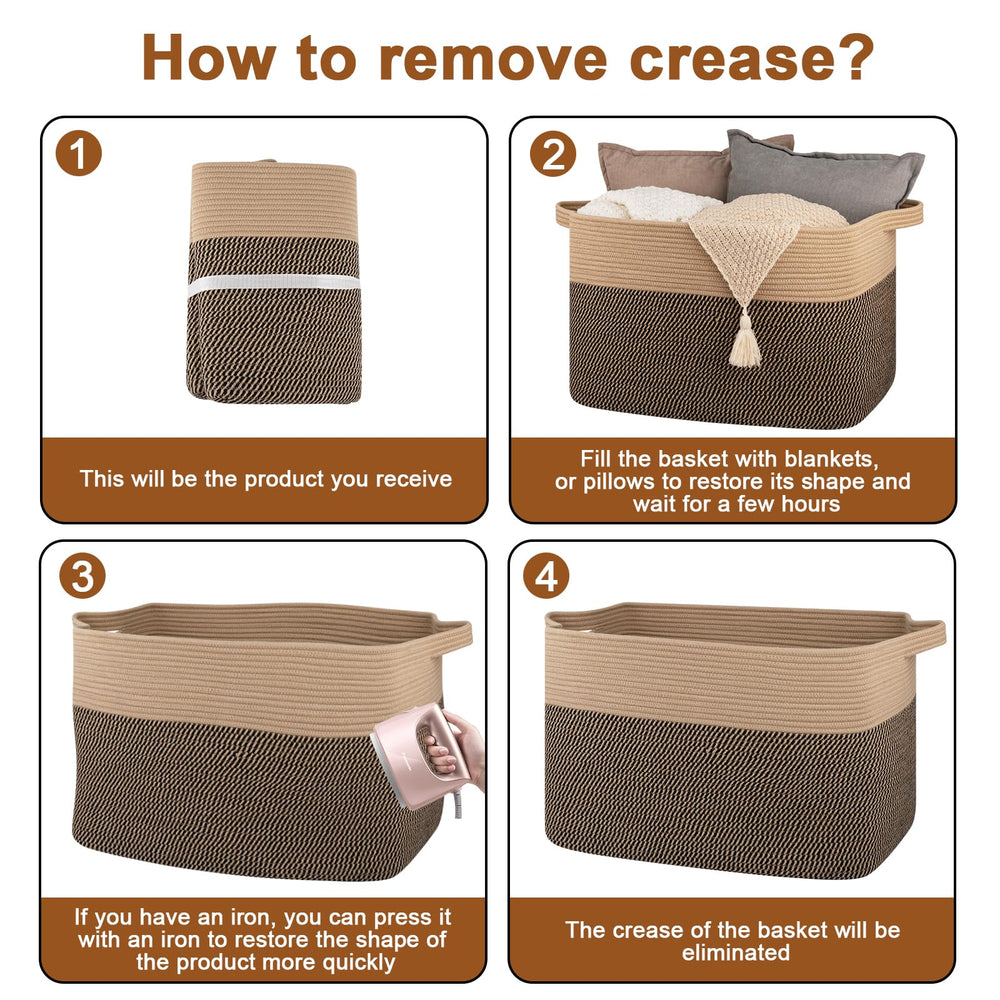 How to remove crease?

1

This will be the product you receive

2

Fill the basket with blankets, or pillows to restore its shape and wait for a few hours

3

If you have an iron, you can press it with an iron to restore the shape of the product more quickly

4

The crease of the basket will be eliminated