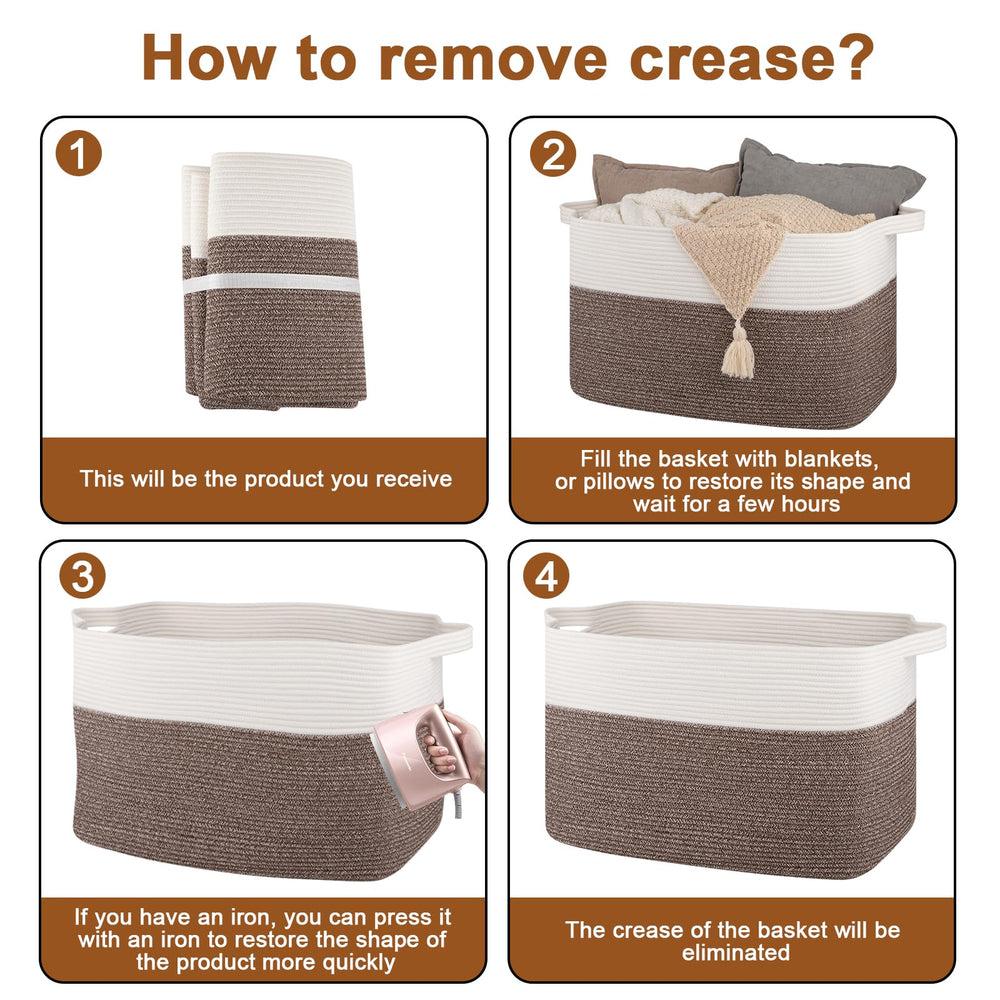 How to remove crease?

1

This will be the product you receive

2

Fill the basket with blankets, or pillows to restore its shape and wait for a few hours

3

If you have an iron, you can press it with an iron to restore the shape of the product more quickly

4

The crease of the basket will be eliminated