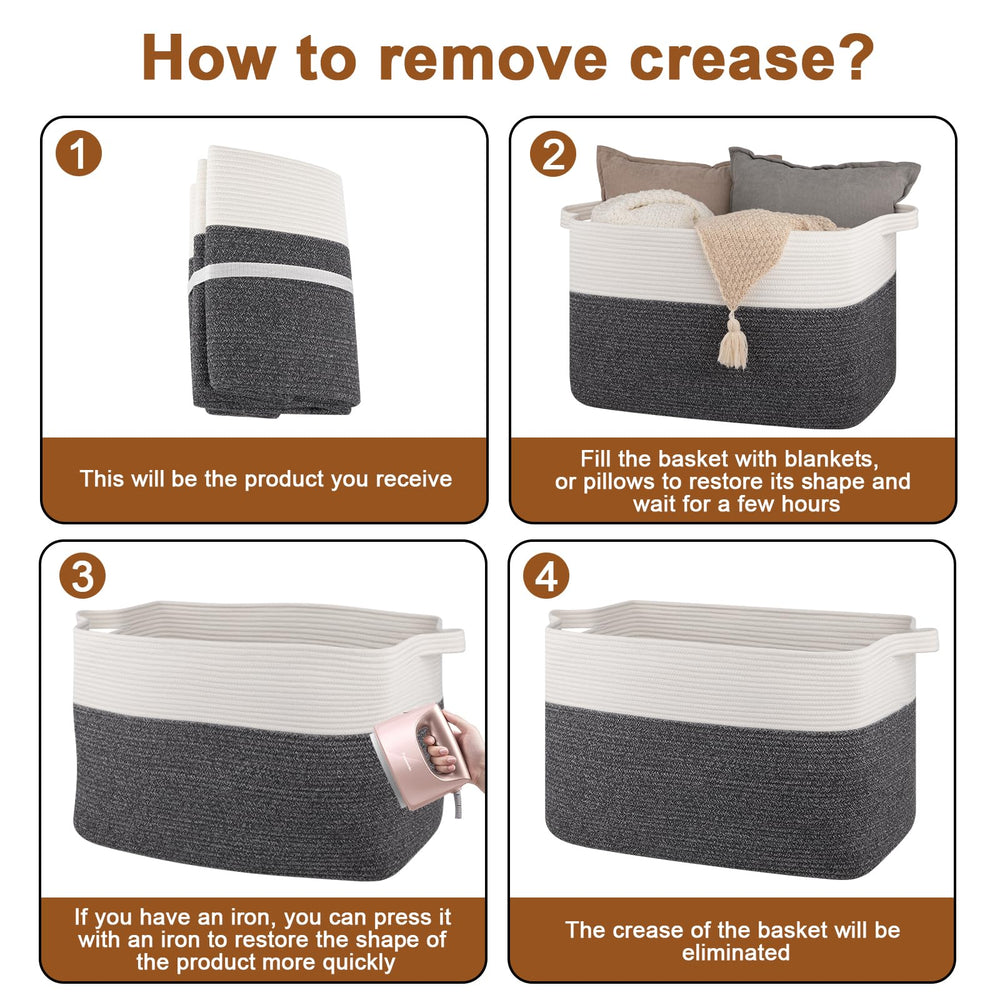 How to remove crease?

1

This will be the product you receive

2

Fill the basket with blankets, or pillows to restore its shape and wait for a few hours

3

If you have an iron, you can press it with an iron to restore the shape of the product more quickly

4

The crease of the basket will be eliminated