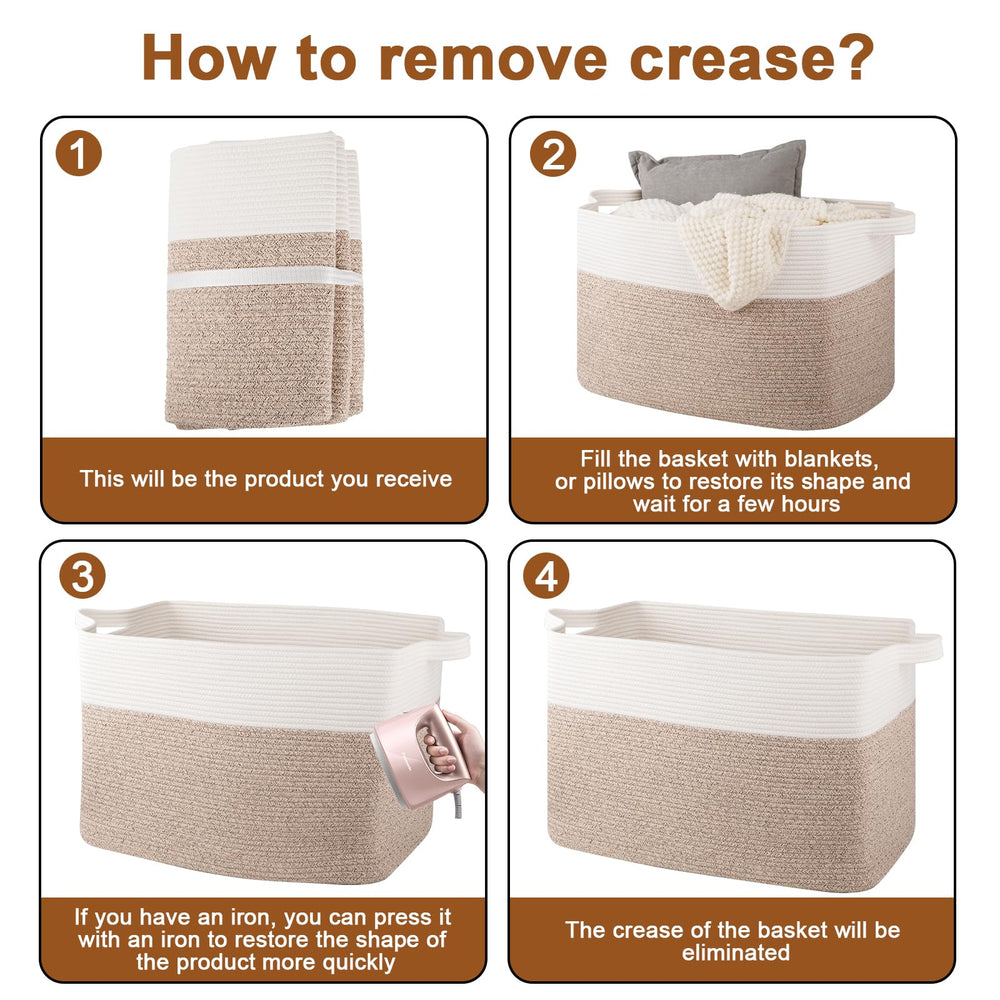 How to remove crease?

1

This will be the product you receive

2

Fill the basket with blankets, or pillows to restore its shape and wait for a few hours

3

If you have an iron, you can press it with an iron to restore the shape of the product more quickly

4

The crease of the basket will be eliminated