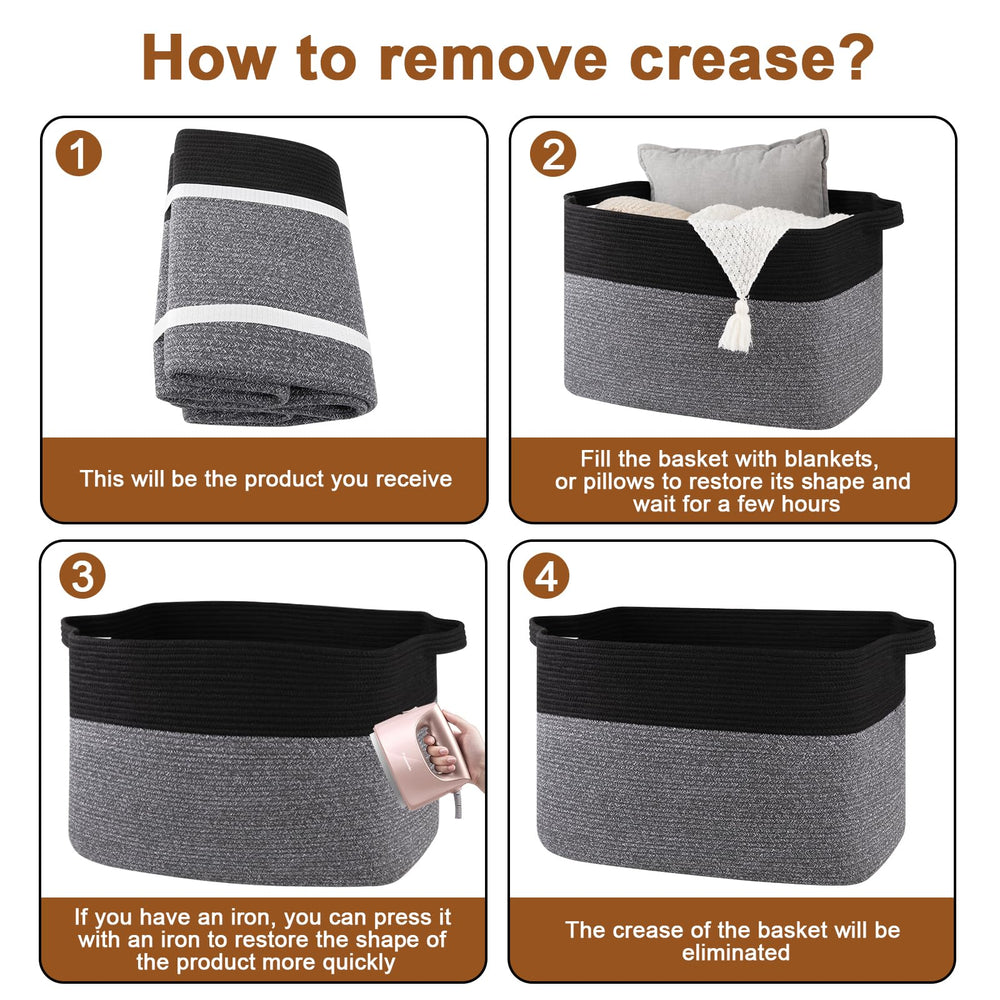 How to remove crease?

1

This will be the product you receive

2

Fill the basket with blankets, or pillows to restore its shape and wait for a few hours

3

If you have an iron, you can press it with an iron to restore the shape of the product more quickly

4

The crease of the basket will be eliminated