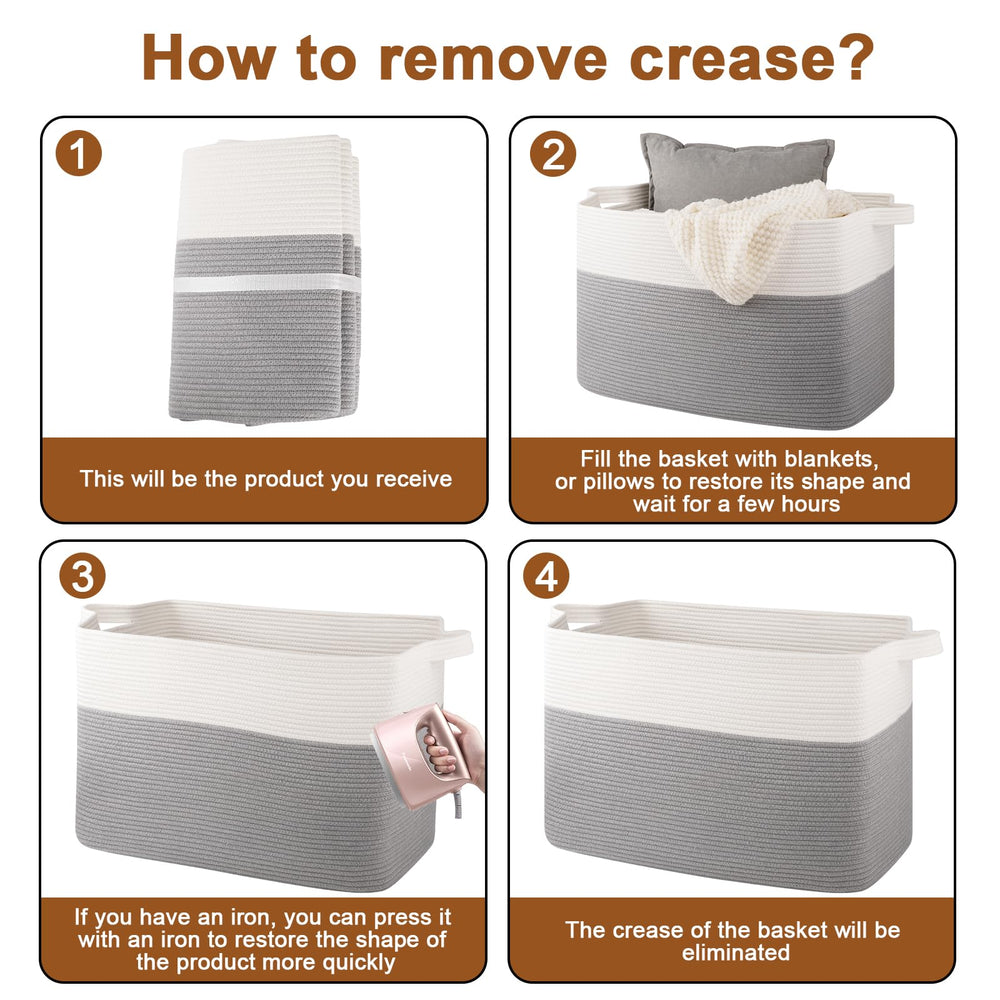 How to remove crease?

1

This will be the product you receive

2

Fill the basket with blankets, or pillows to restore its shape and wait for a few hours

3

If you have an iron, you can press it with an iron to restore the shape of the product more quickly

4

The crease of the basket will be eliminated