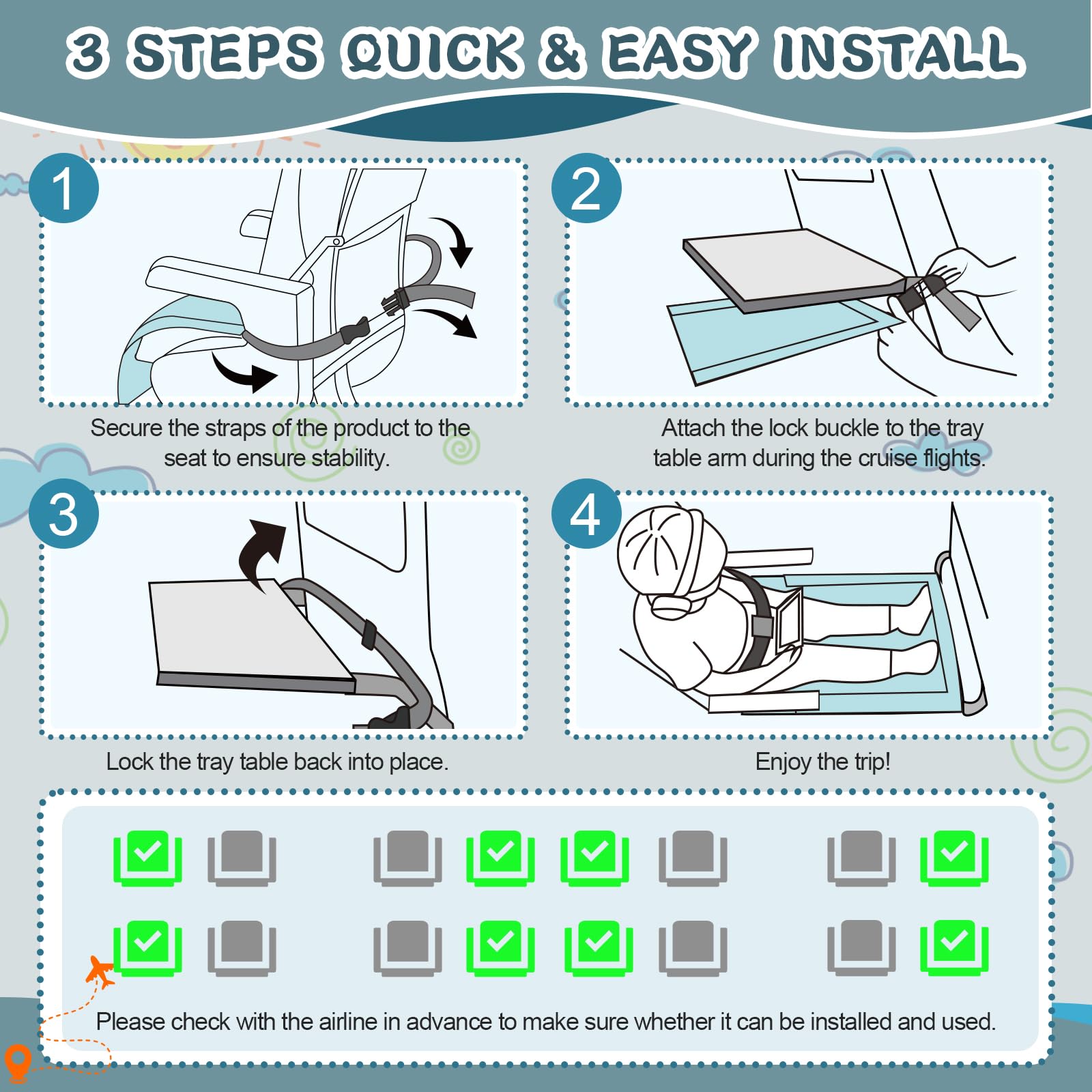 3 STEPS QUICK & EASY INSTALL

1

Secure the straps of the product to the seat to ensure stability.

2

Attach the lock buckle to the tray table arm during the cruise flights.

3

Lock the tray table back into place.

4

Enjoy the trip!

Please check with the airline in advance to make sure whether it can be installed and used.