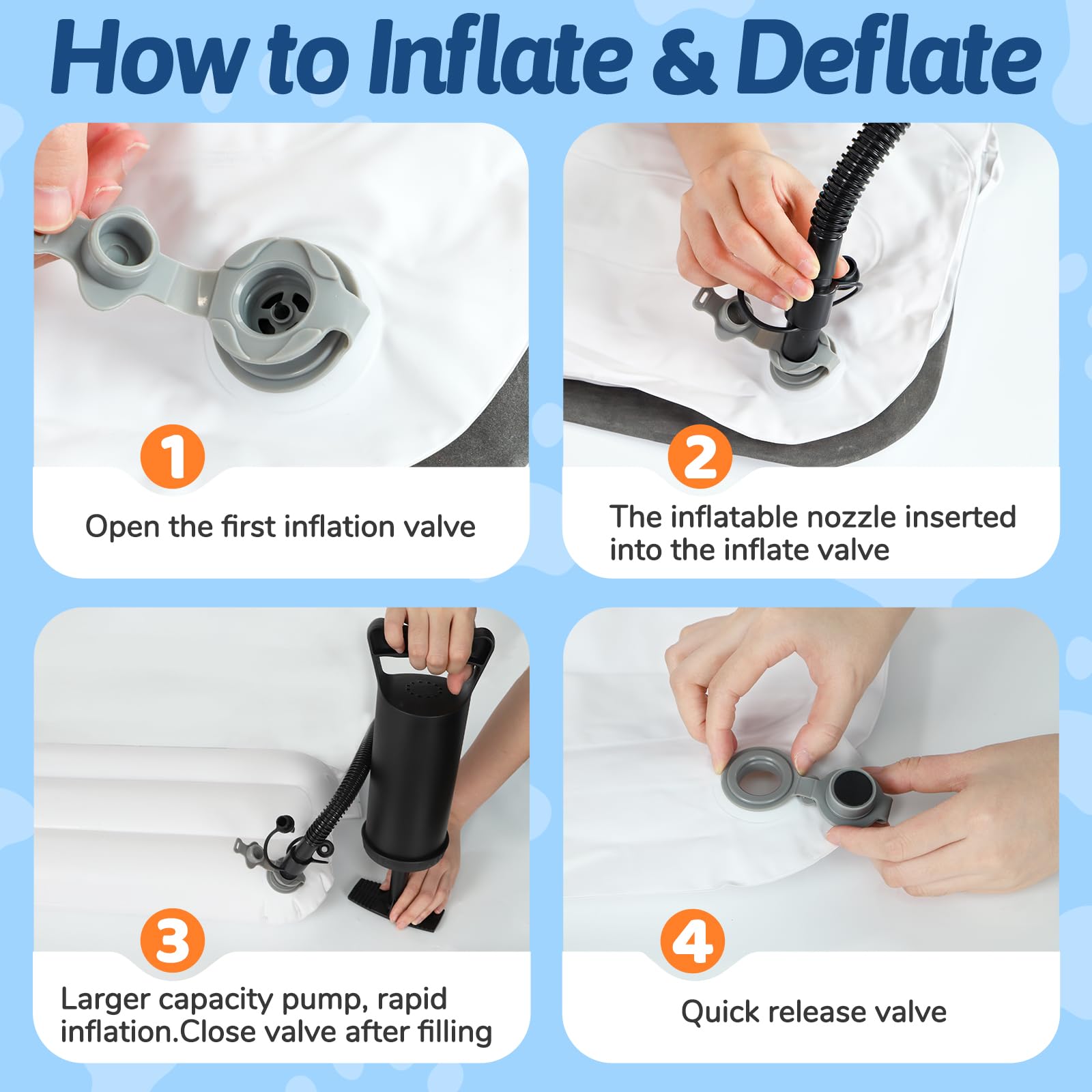 How to Inflate & Deflate

1

Open the first inflation valve

2

The inflatable nozzle inserted into the inflate valve

3

Larger capacity pump, rapid inflation.Close valve after filling

4

Quick release valve