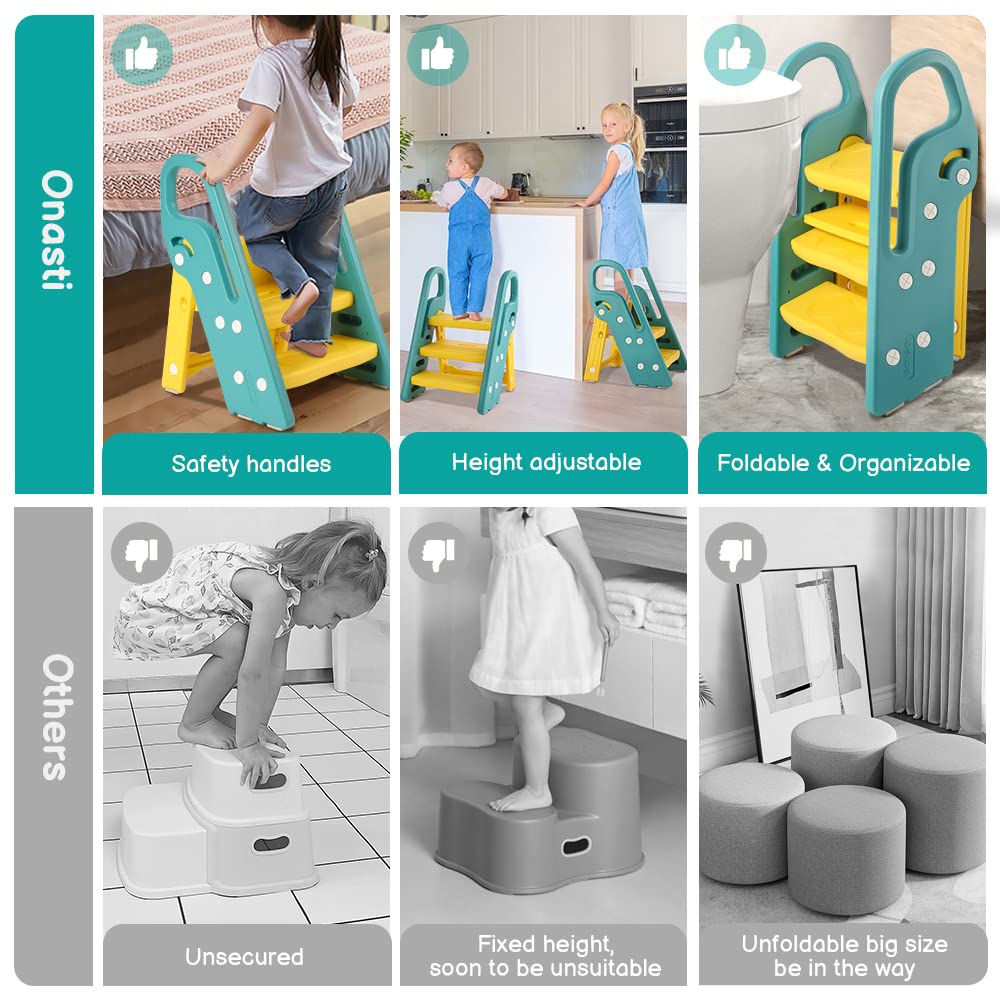 Onasti

Safety handles

Height adjustable

Foldable & Organizable

Others

Unsecured

Fixed height, soon to be unsuitable

Unfoldable big size be in the way