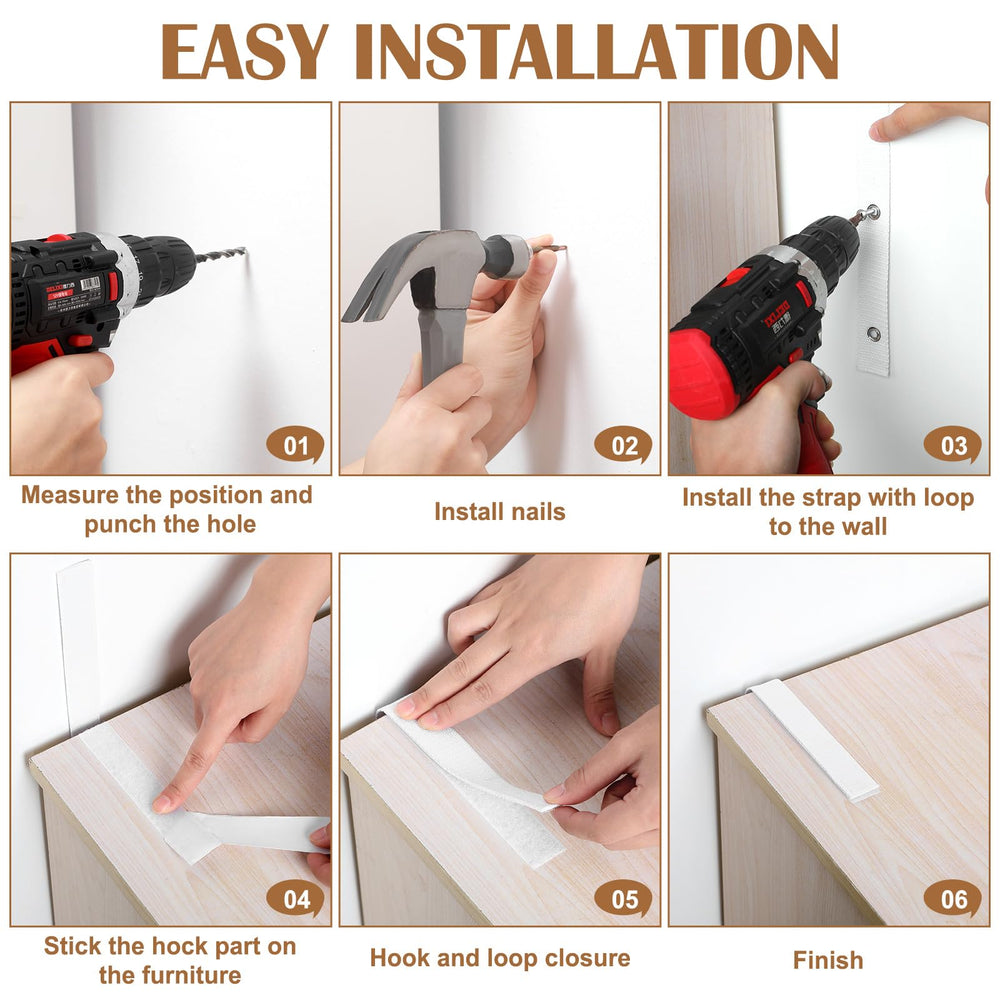 EASY INSTALLATION

01
Measure the position and punch the hole

02
Install nails

03
Install the strap with loop to the wall

04
Stick the hock part on the furniture

05
Hook and loop closure

06
Finish