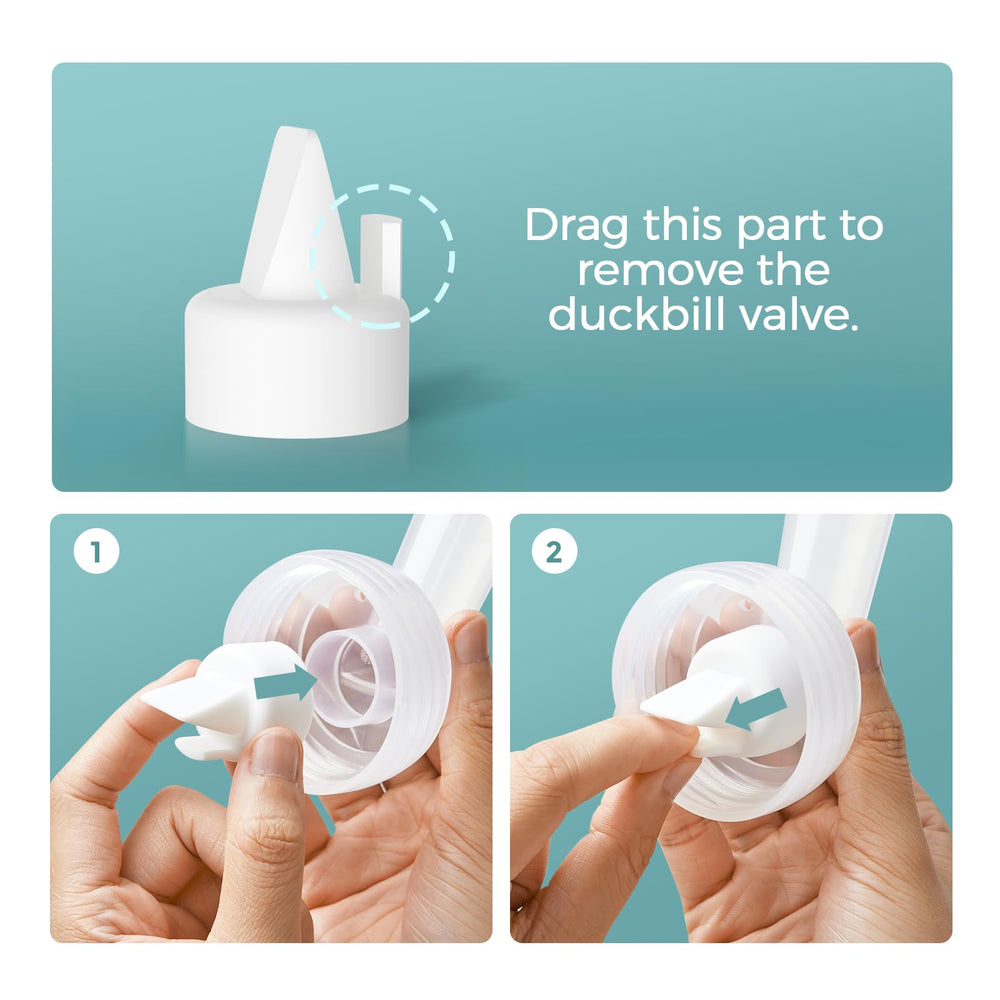 Drag this part to remove the duckbill valve.

1

2