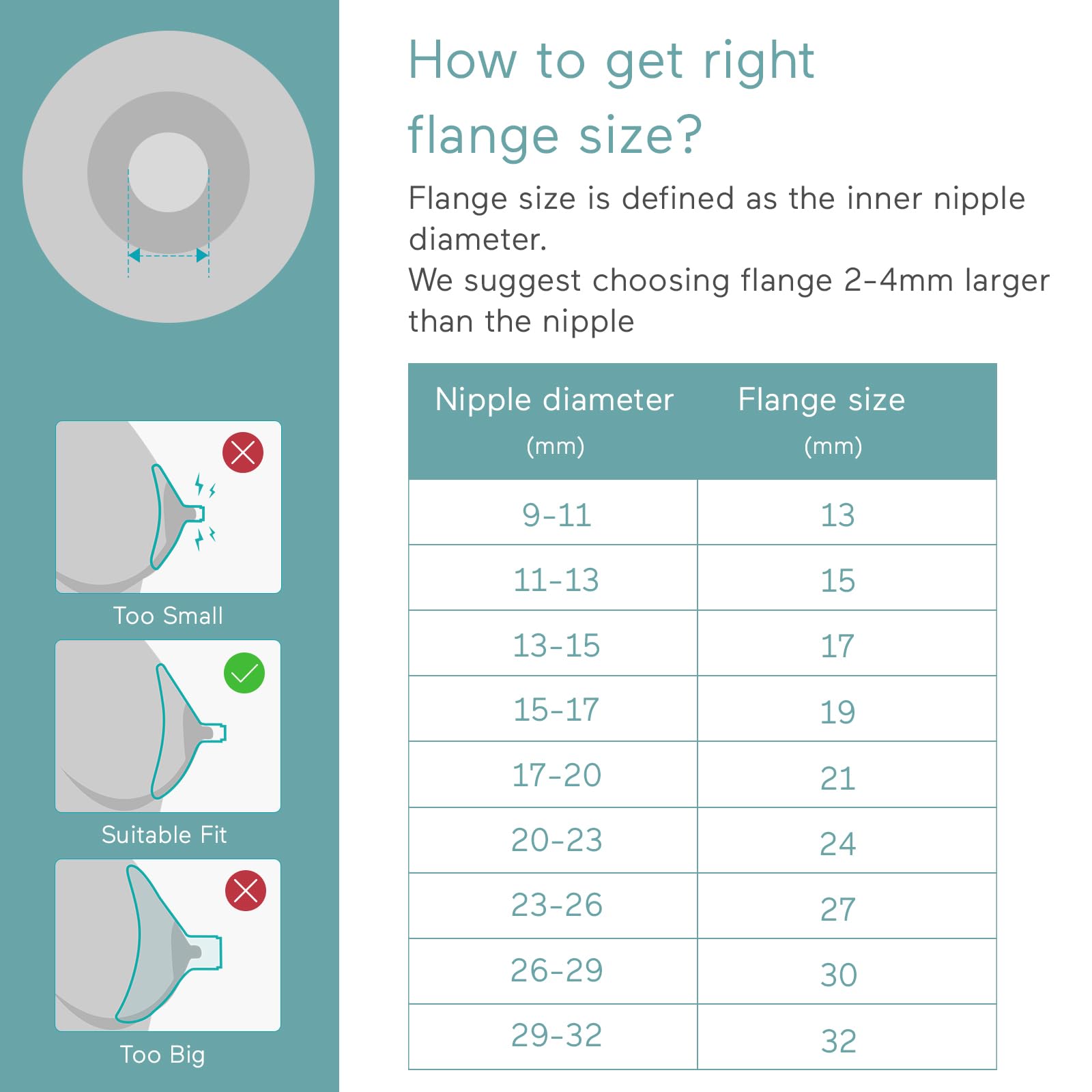 Too Small

Suitable Fit

Too Big

How to get right flange size?

Flange size is defined as the inner nipple diameter.
We suggest choosing flange 2-4mm larger than the nipple

| Nipple diameter (mm) | Flange size (mm) |
|---|---|
| 9-11 | 13 |
| 11-13 | 15 |
| 13-15 | 17 |
| 15-17 | 19 |
| 17-20 | 21 |
| 20-23 | 24 |
| 23-26 | 27 |
| 26-29 | 30 |
| 29-32 | 32 |