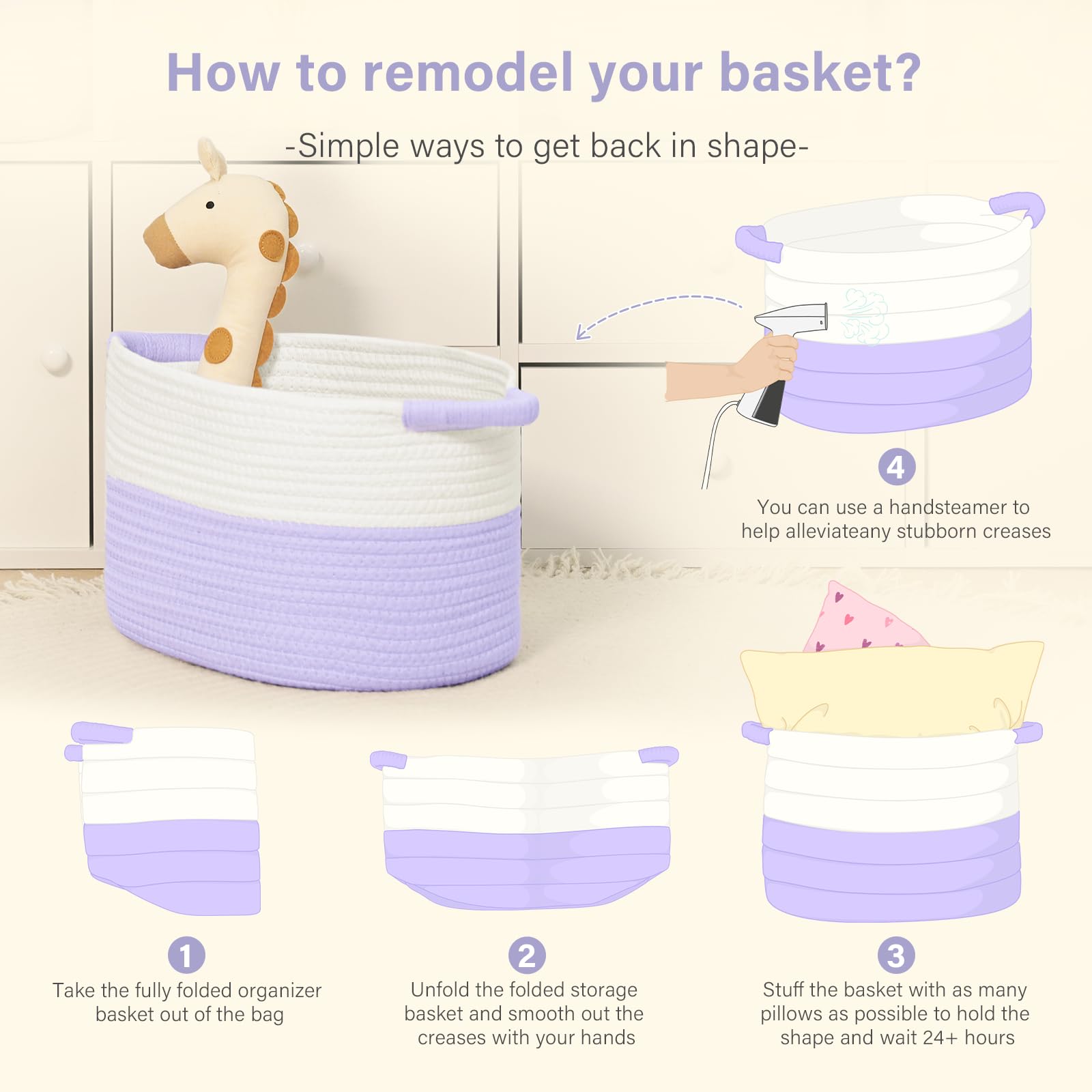 How to remodel your basket?

-Simple ways to get back in shape-

4

You can use a handsteamer to help alleviateany stubborn creases

1

Take the fully folded organizer basket out of the bag

2

Unfold the folded storage basket and smooth out the creases with your hands

3

Stuff the basket with as many pillows as possible to hold the shape and wait 24+ hours