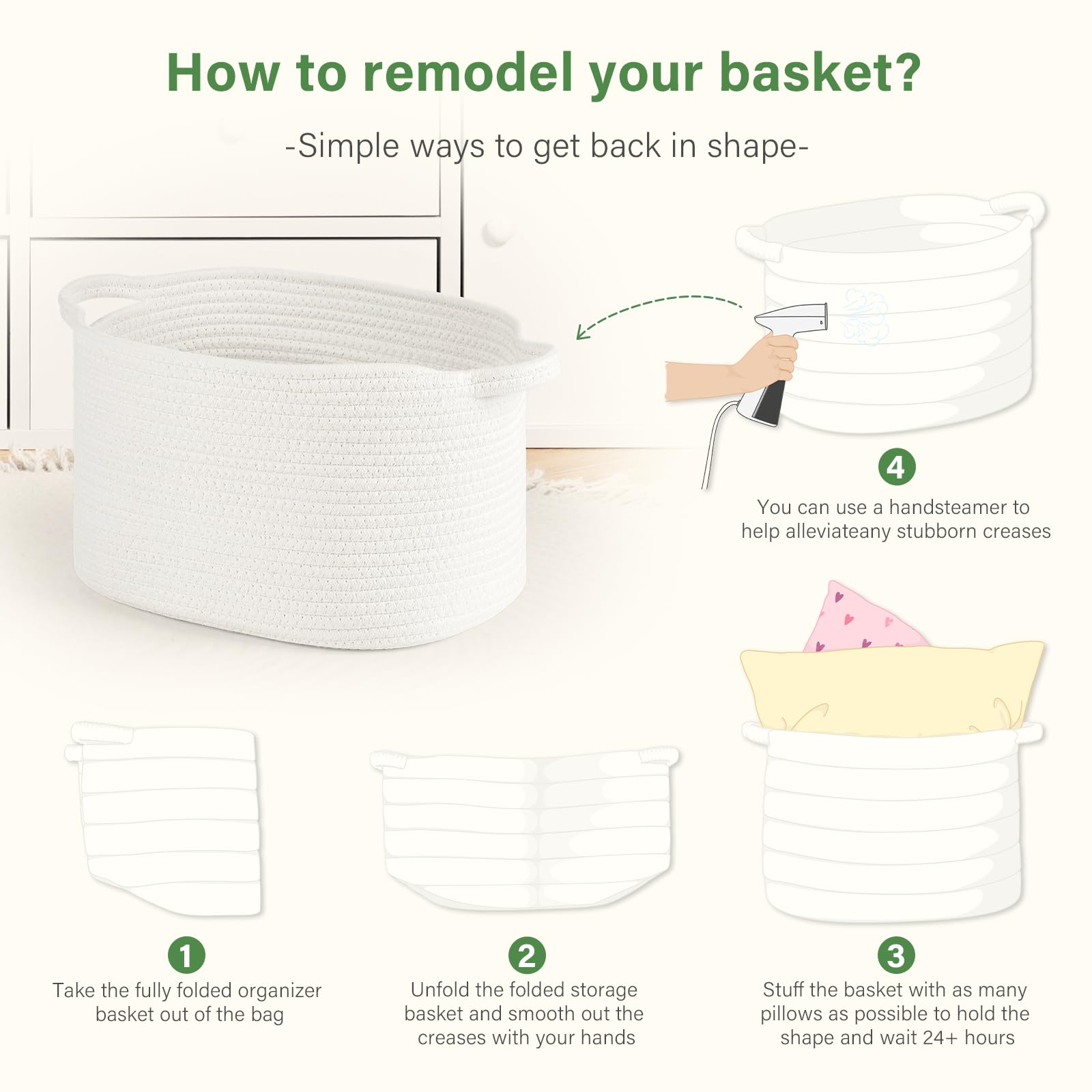 How to remodel your basket?

-Simple ways to get back in shape-

4

You can use a handsteamer to help alleviateany stubborn creases

1

Take the fully folded organizer basket out of the bag

2

Unfold the folded storage basket and smooth out the creases with your hands

3

Stuff the basket with as many pillows as possible to hold the shape and wait 24+ hours