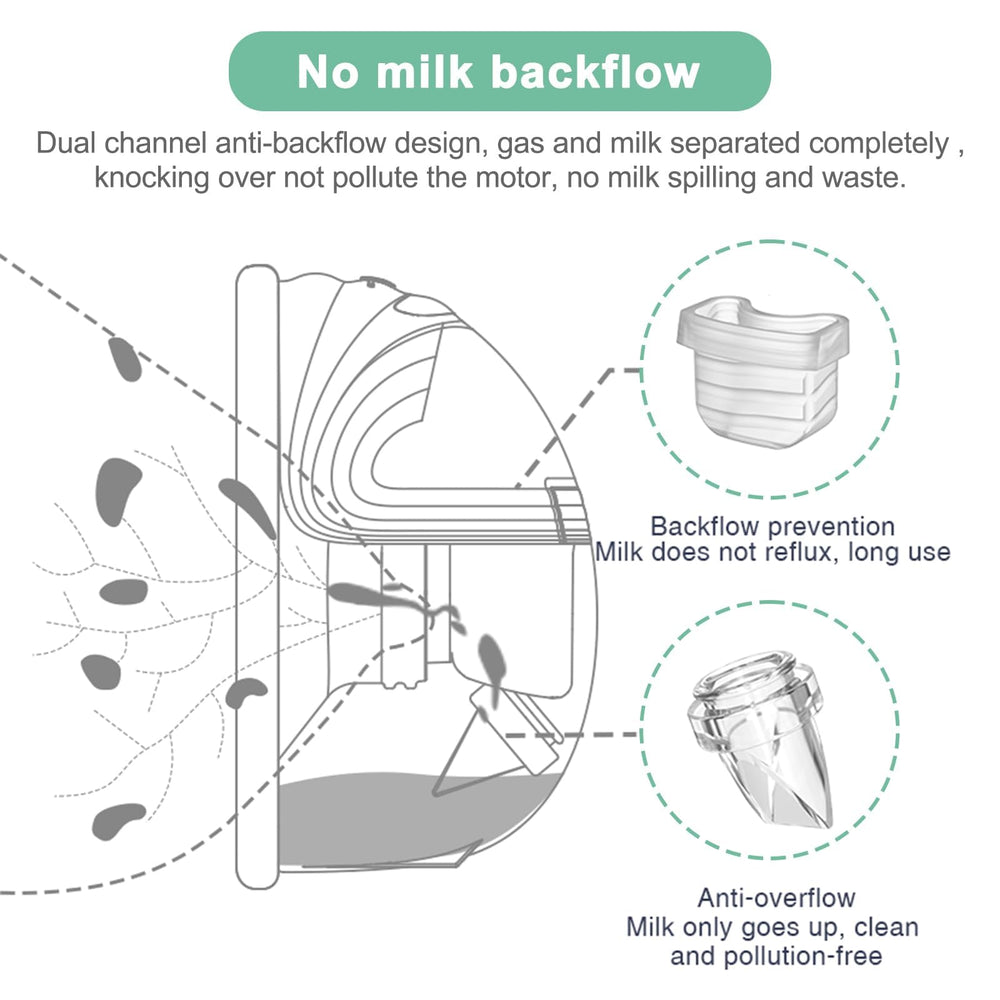 No milk backflow

Dual channel anti-backflow design, gas and milk separated completely , knocking over not pollute the motor, no milk spilling and waste.

Backflow prevention
Milk does not reflux, long use

Anti-overflow
Milk only goes up, clean and pollution-free