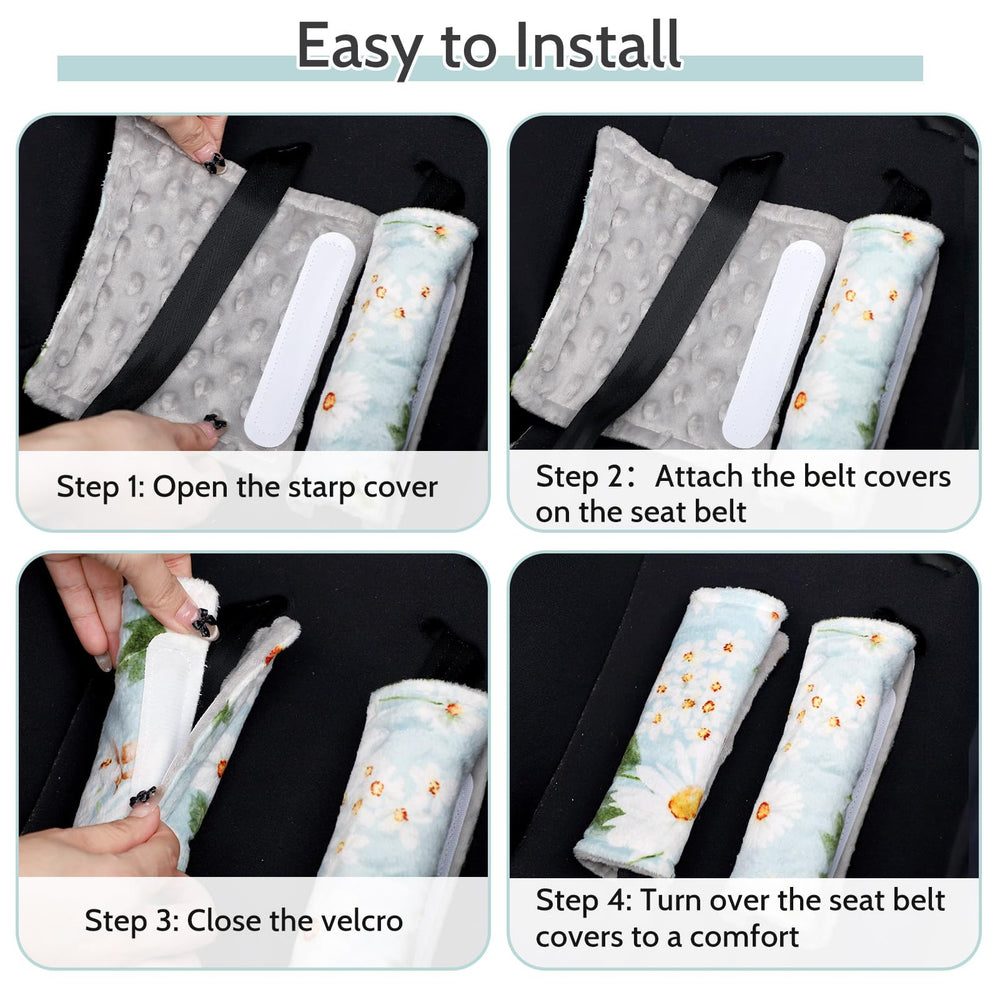 Easy to Install

Step 1: Open the starp cover

Step 2：Attach the belt covers on the seat belt

Step 3: Close the velcro

Step 4: Turn over the seat belt covers to a comfort