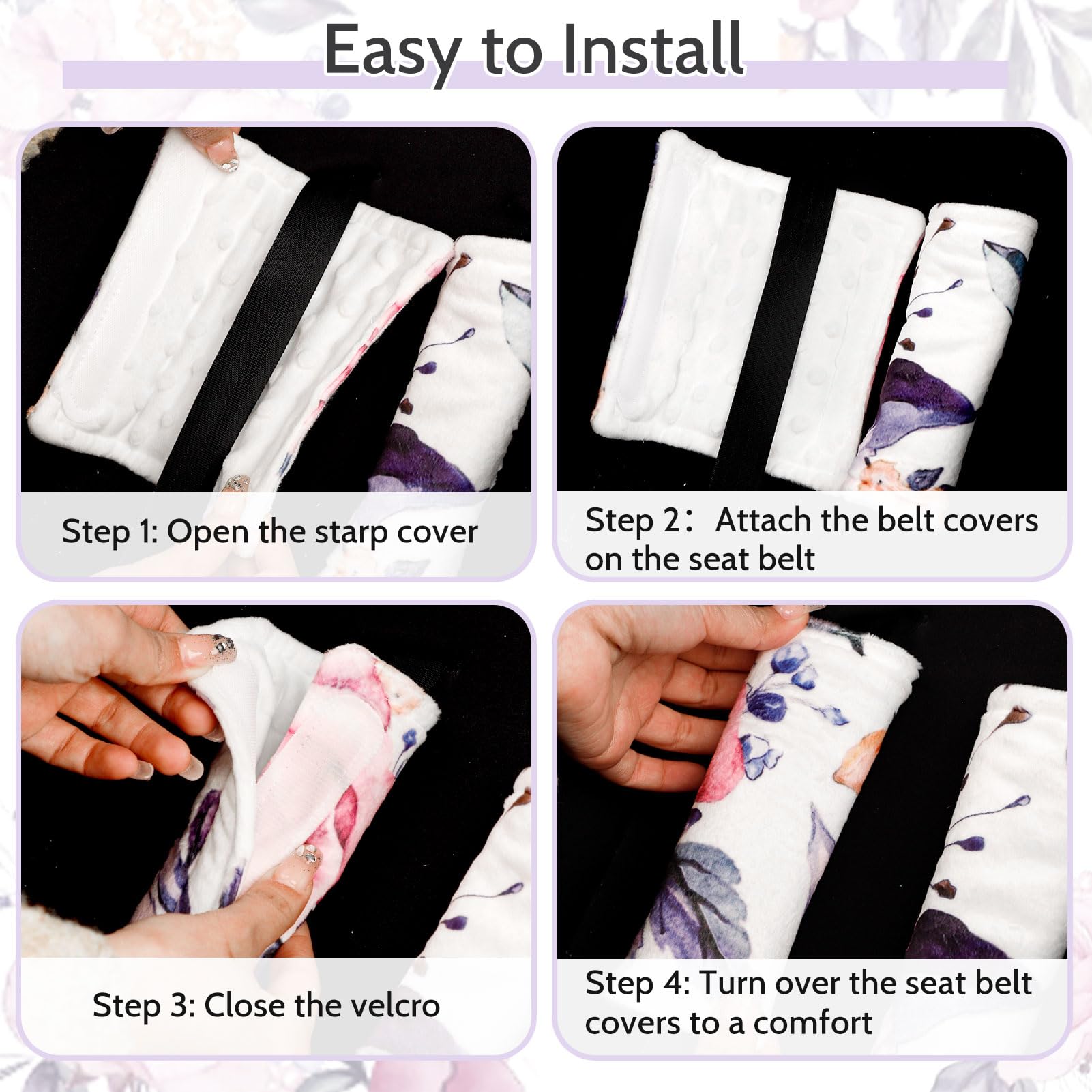 Easy to Install

Step 1: Open the starp cover

Step 2：Attach the belt covers on the seat belt

Step 3: Close the velcro

Step 4: Turn over the seat belt covers to a comfort