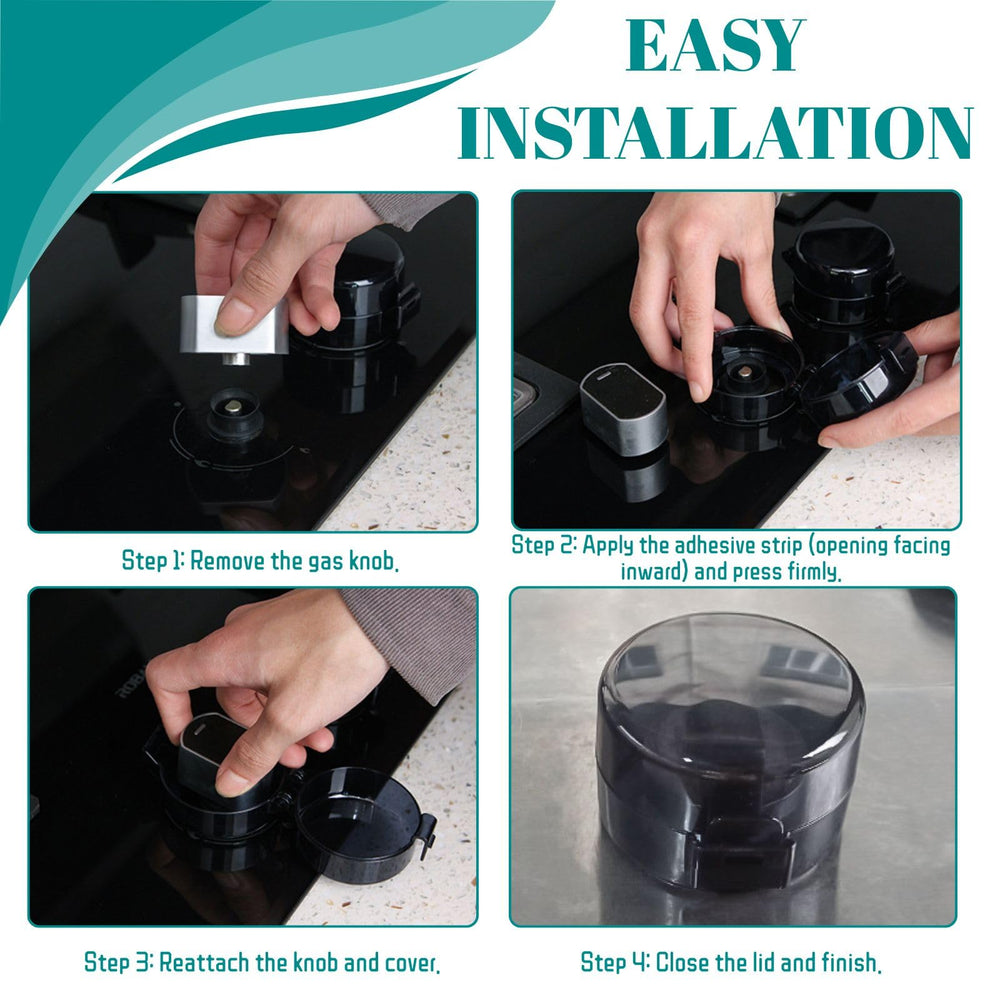 EASY INSTALLATION

Step 1: Remove the gas knob.

Step 2: Apply the adhesive strip (opening facing inward) and press firmly.

Step 3: Reattach the knob and cover.

Step 4: Close the lid and finish.