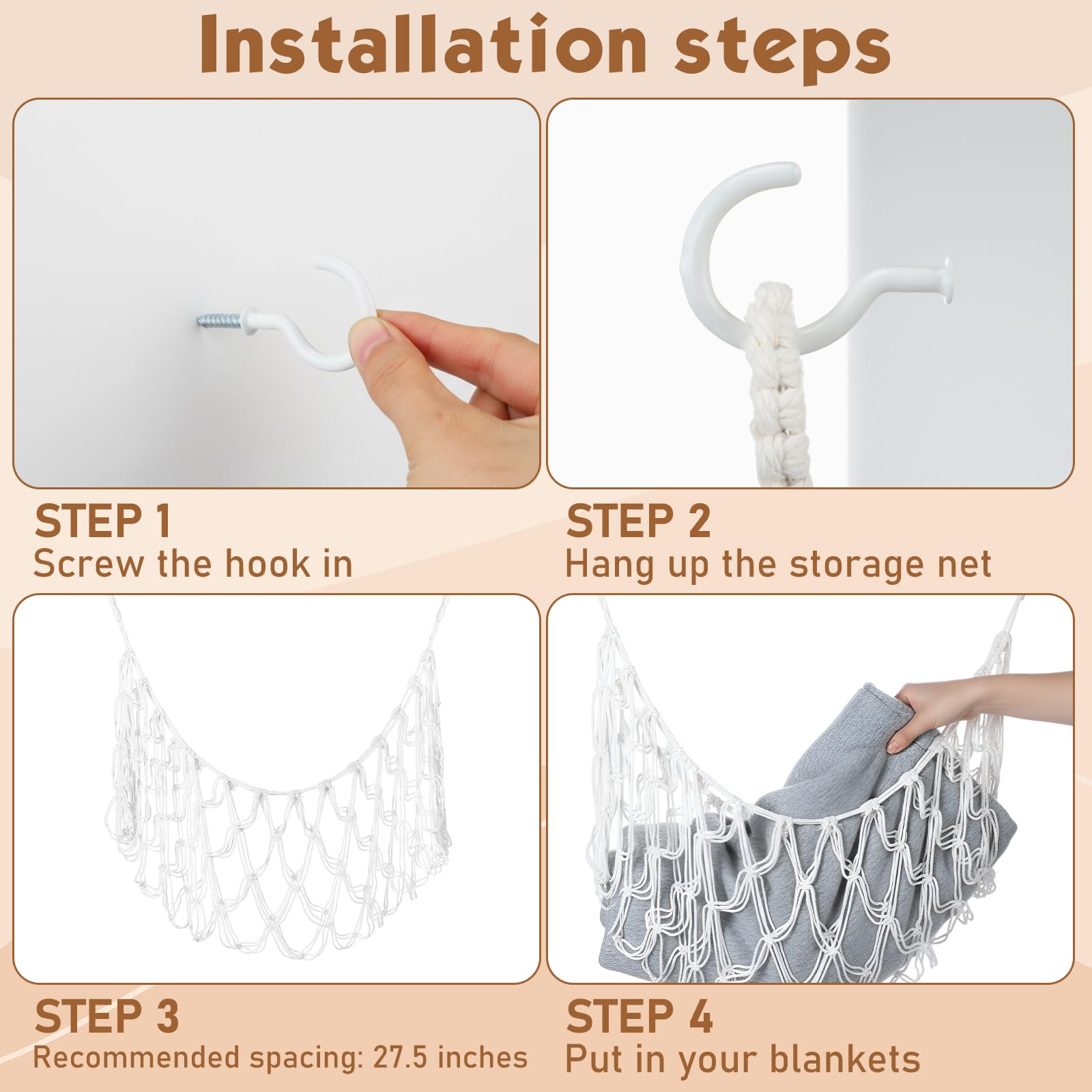 Installation steps

STEP 1
Screw the hook in

STEP 2
Hang up the storage net

STEP 3
Recommended spacing: 27.5 inches

STEP 4
Put in your blankets