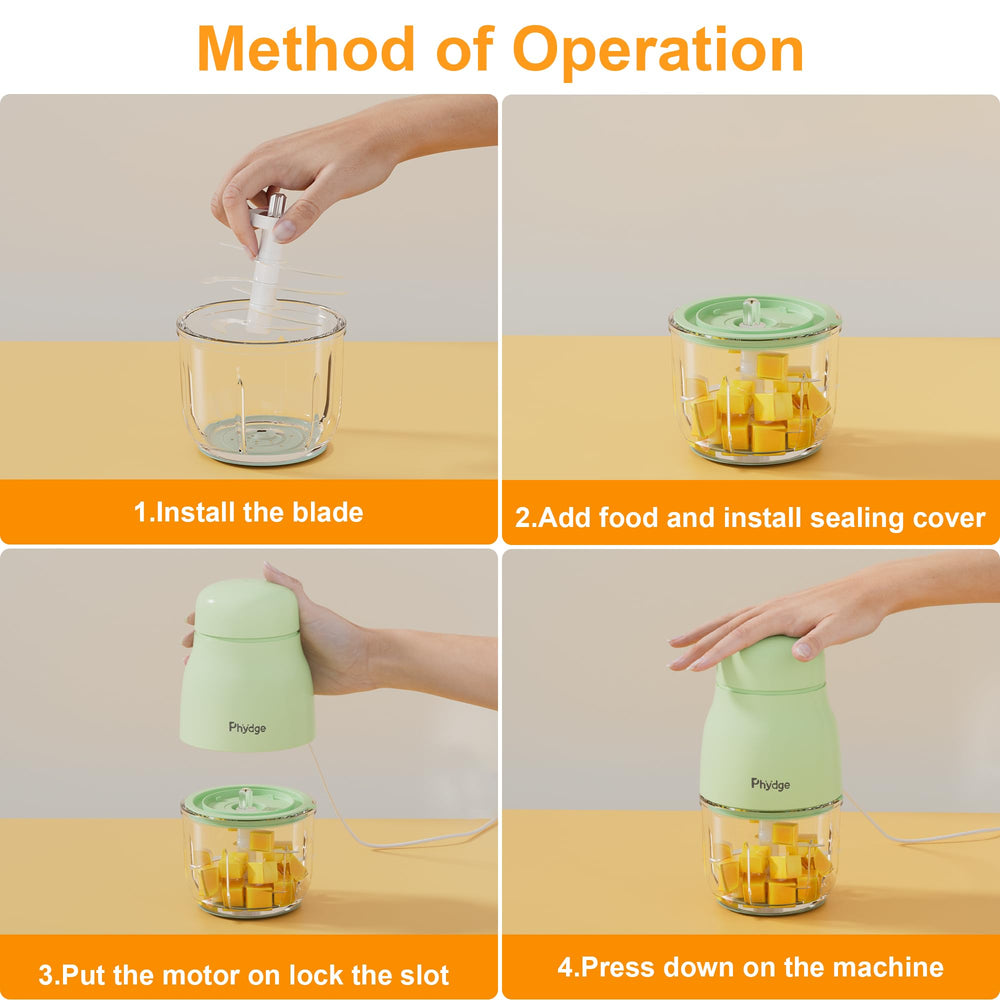 Method of Operation

1.Install the blade

2.Add food and install sealing cover

Phydge

3.Put the motor on lock the slot

Phydge

4.Press down on the machine