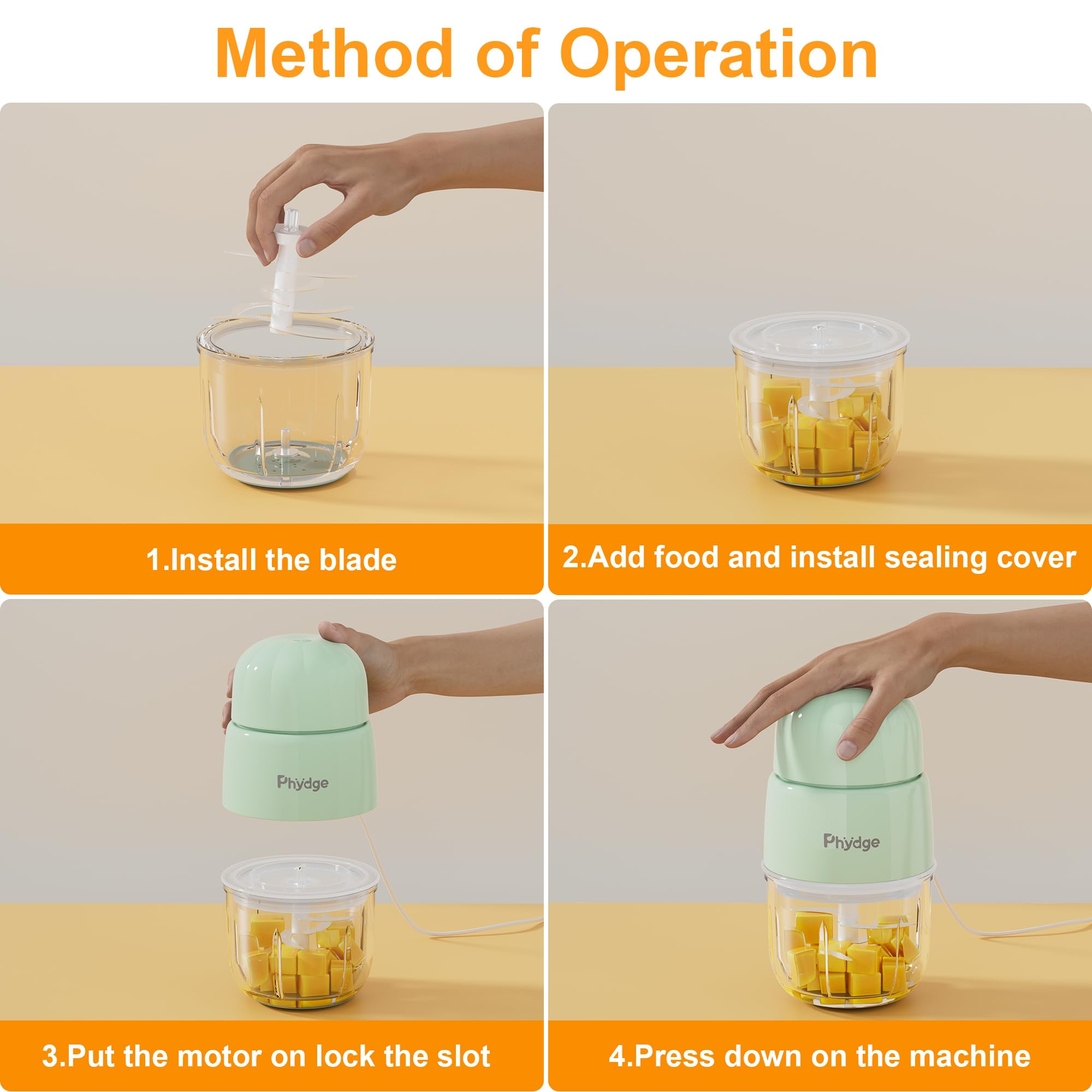 Method of Operation

1.Install the blade

2.Add food and install sealing cover

Phydge

3.Put the motor on lock the slot

Phydge

4.Press down on the machine