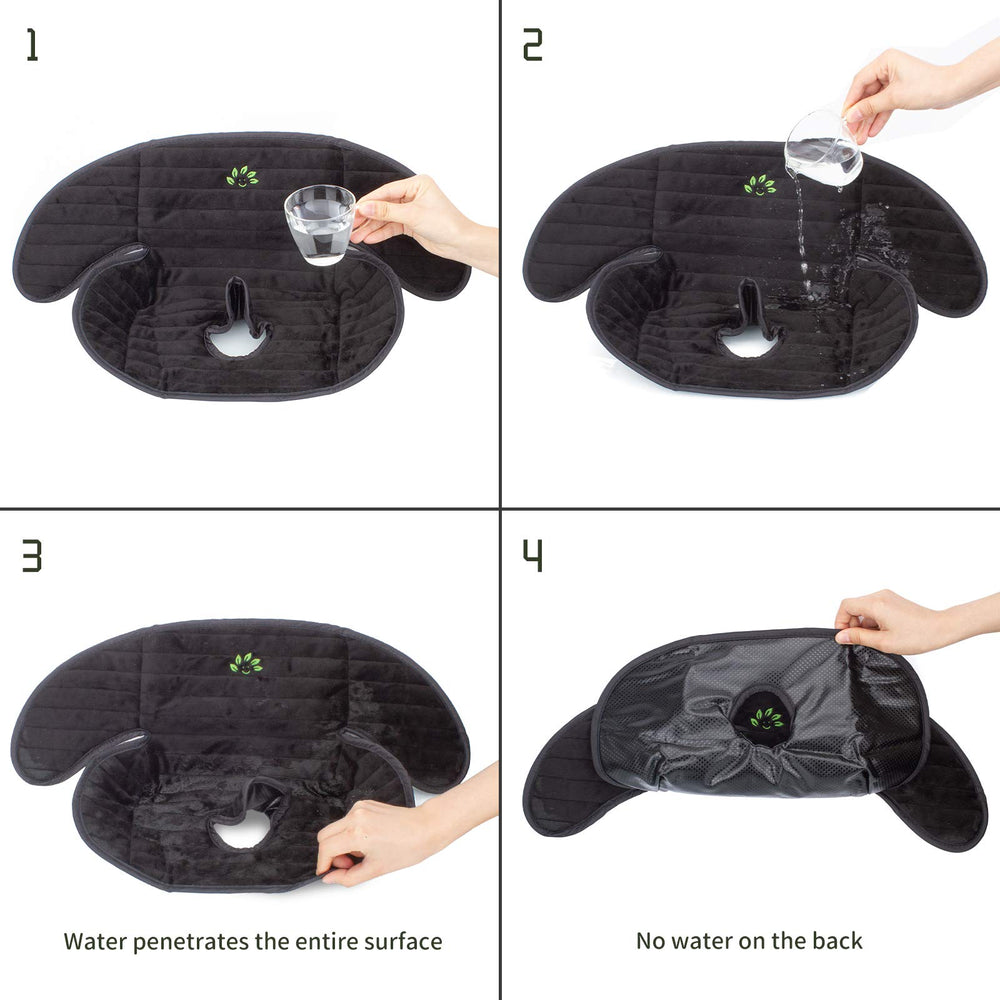 1

2

3

Water penetrates the entire surface

4

No water on the back