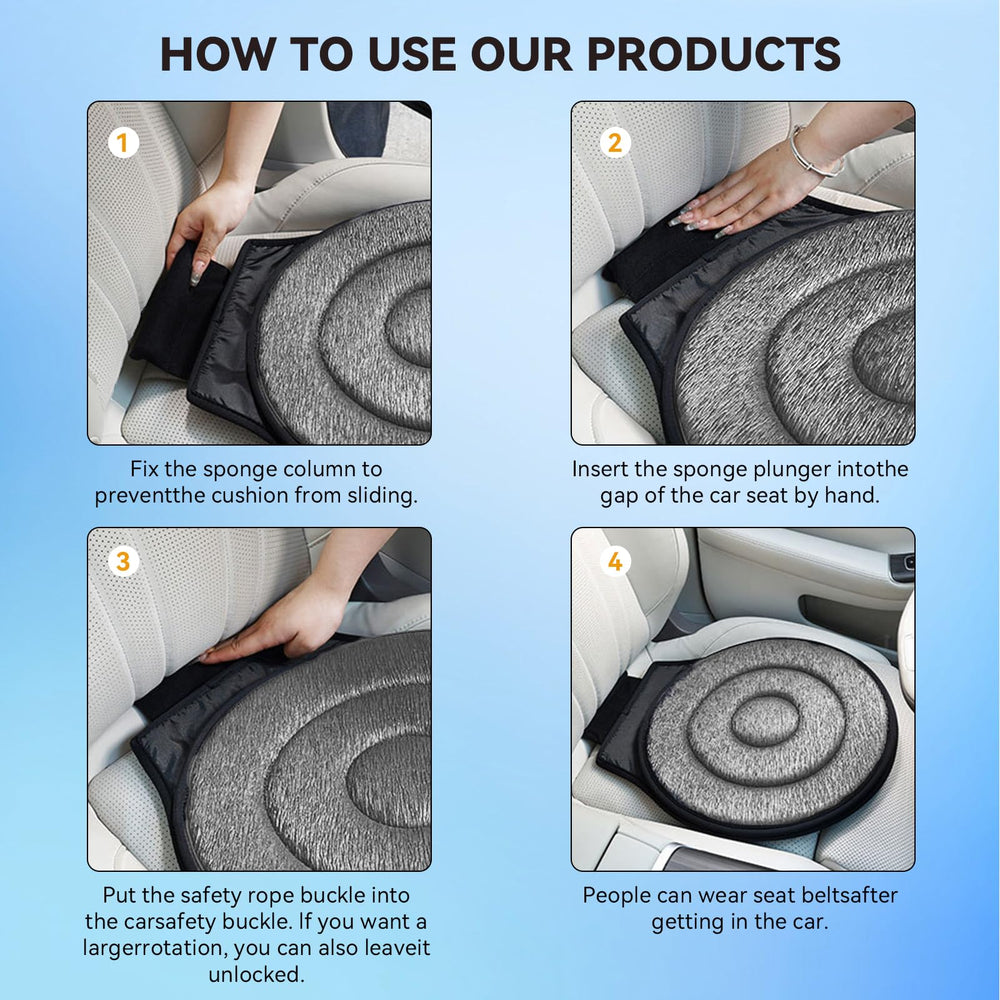 HOW TO USE OUR PRODUCTS

1

Fix the sponge column to preventthe cushion from sliding.

2

Insert the sponge plunger intothe gap of the car seat by hand.

3

Put the safety rope buckle into the carsafety buckle. If you want a largerrotation, you can also leaveit unlocked.

4

People can wear seat beltsafter getting in the car.