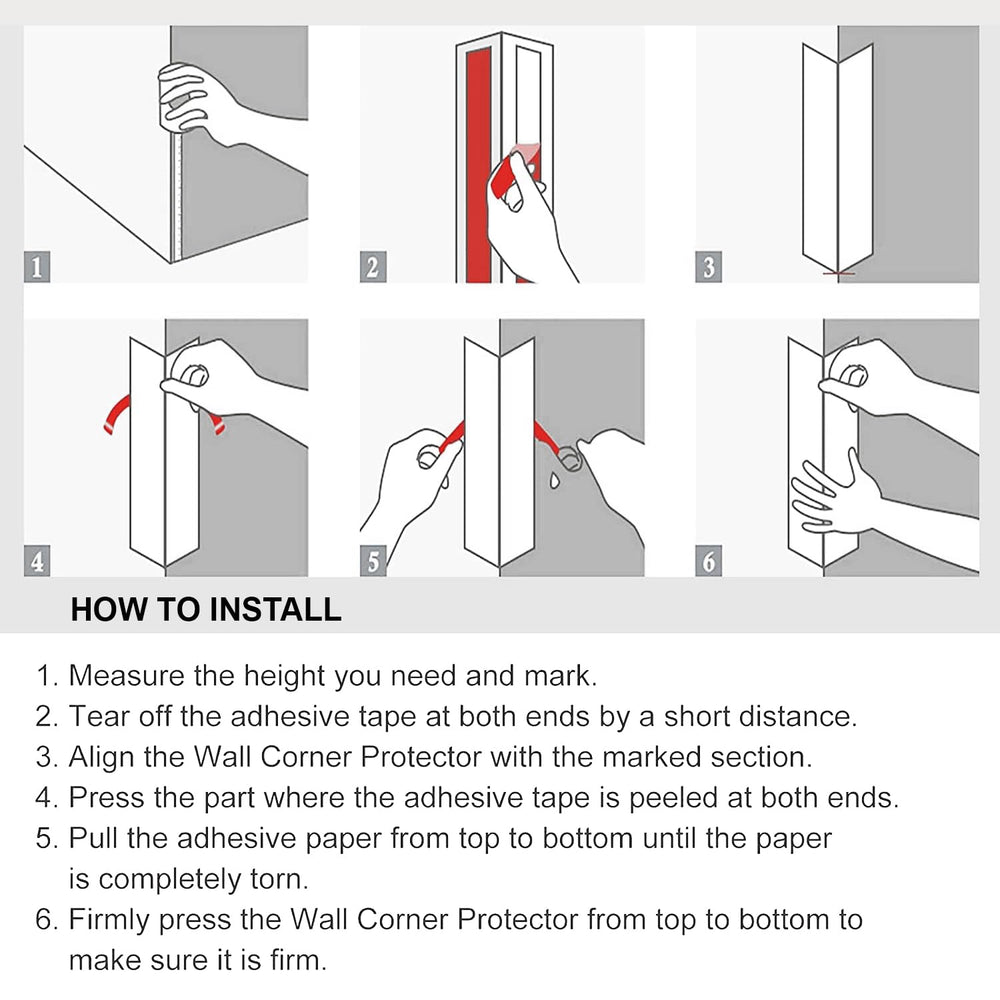 1

2

3

4

5

6

HOW TO INSTALL

1. Measure the height you need and mark.
2. Tear off the adhesive tape at both ends by a short distance.
3. Align the Wall Corner Protector with the marked section.
4. Press the part where the adhesive tape is peeled at both ends.
5. Pull the adhesive paper from top to bottom until the paper is completely torn.
6. Firmly press the Wall Corner Protector from top to bottom to make sure it is firm.