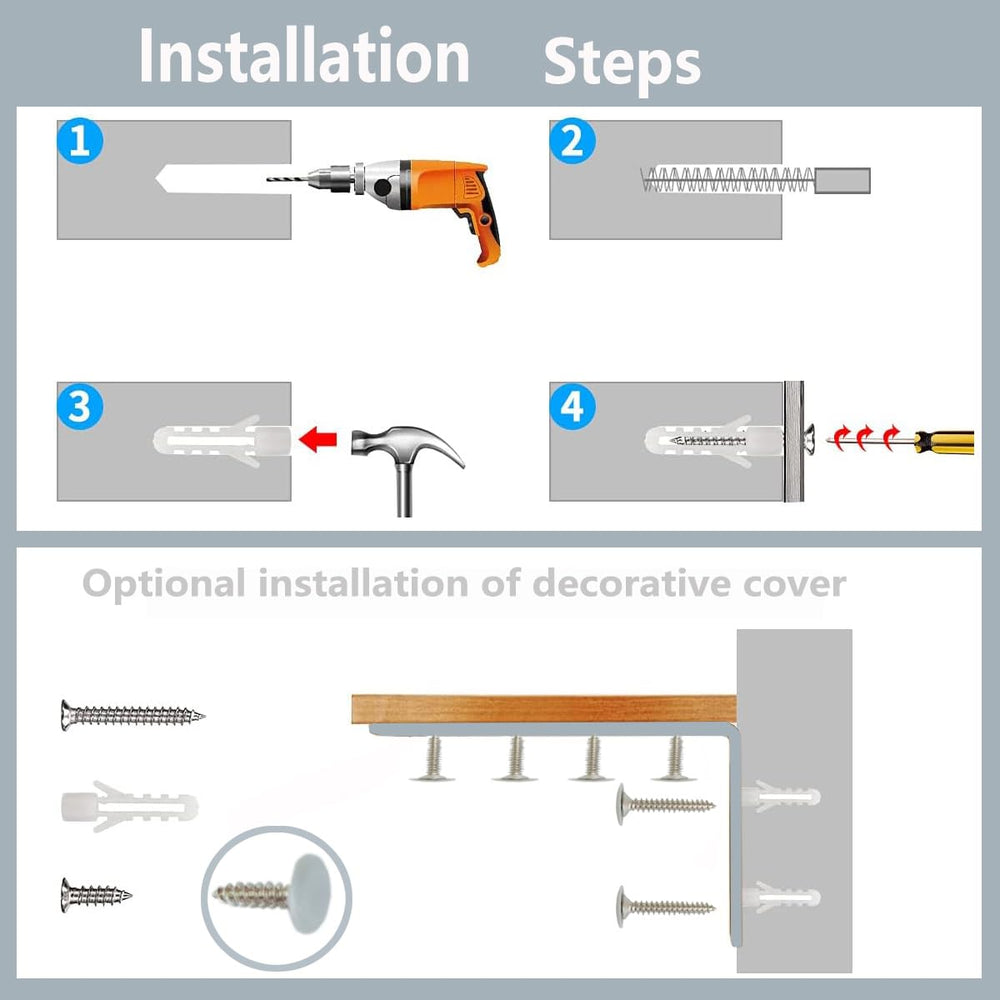 Installation Steps

1

2

3

4

Optional installation of decorative cover