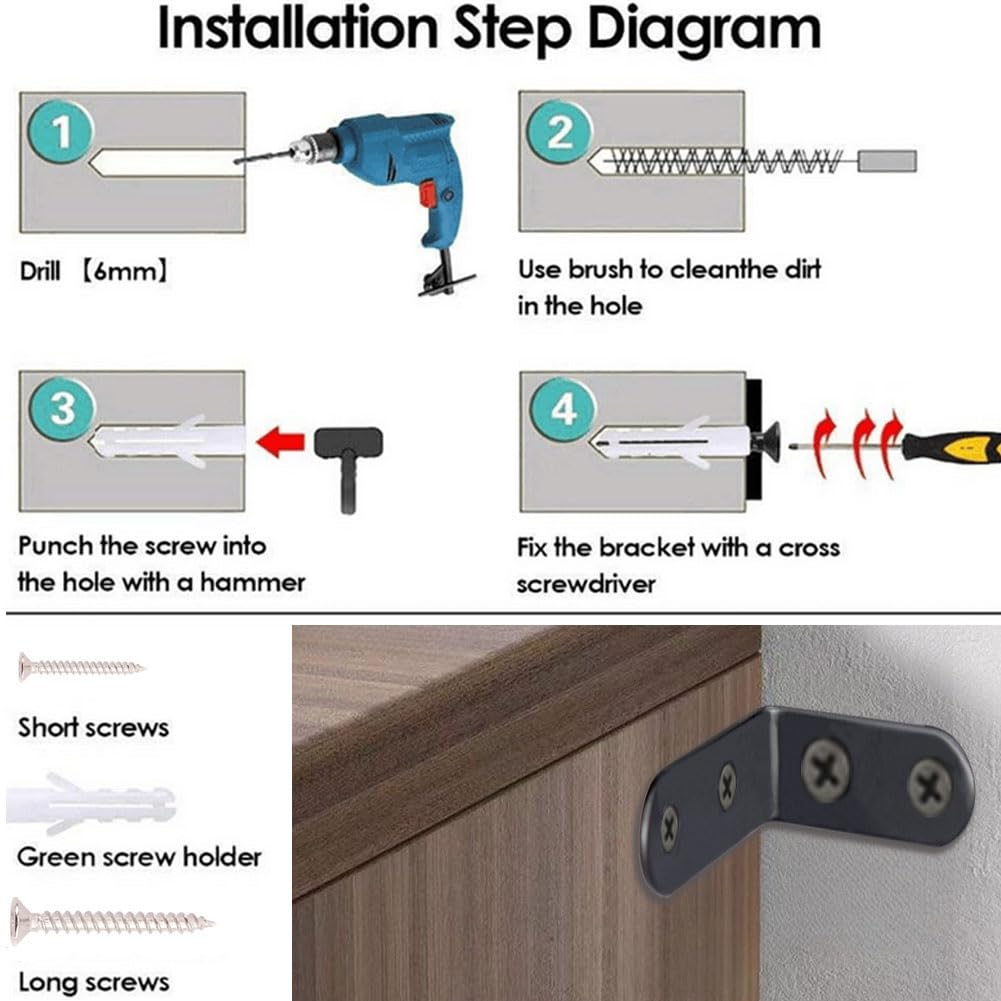 Installation Step Diagram

1

Drill 【6mm】

2

Use brush to cleanthe dirt in the hole

3

Punch the screw into the hole with a hammer

4

Fix the bracket with a cross screwdriver

Short screws

Green screw holder

Long screws