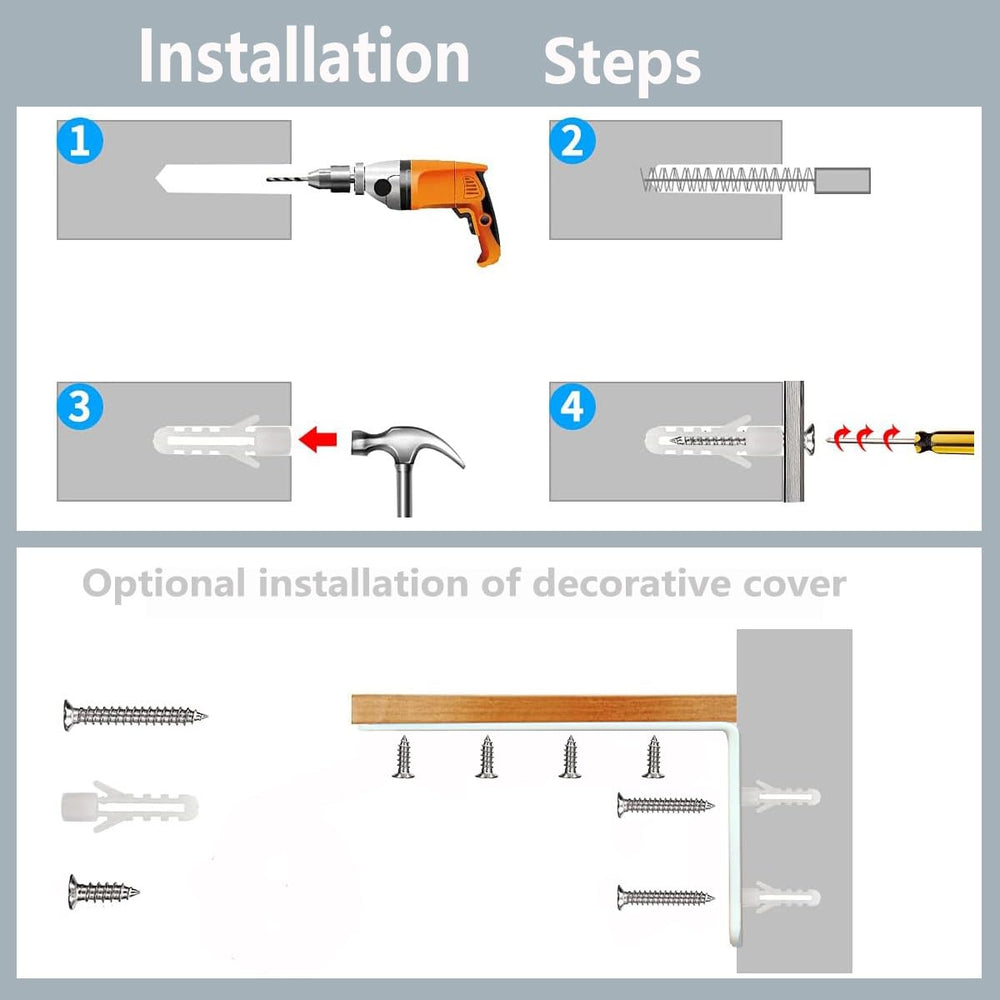 Installation Steps

1

2

3

4

Optional installation of decorative cover