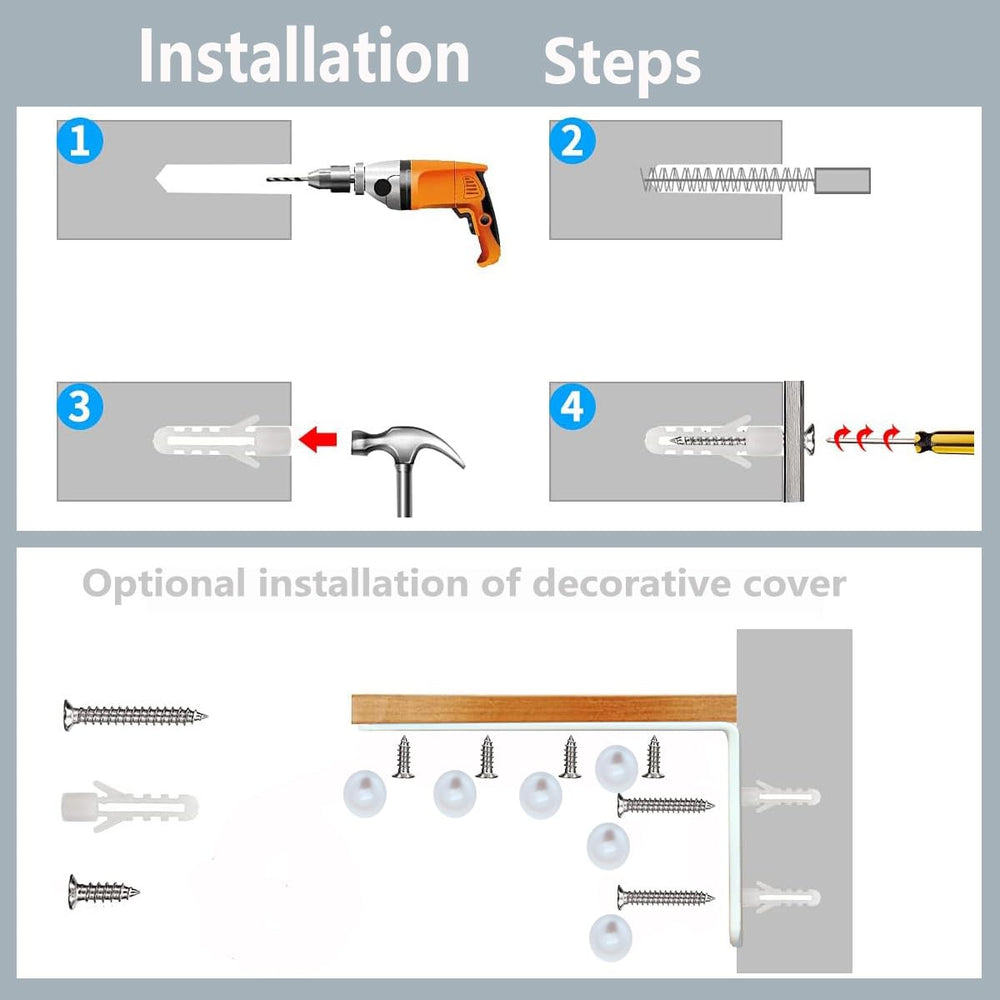 Installation Steps

1

2

3

4

Optional installation of decorative cover