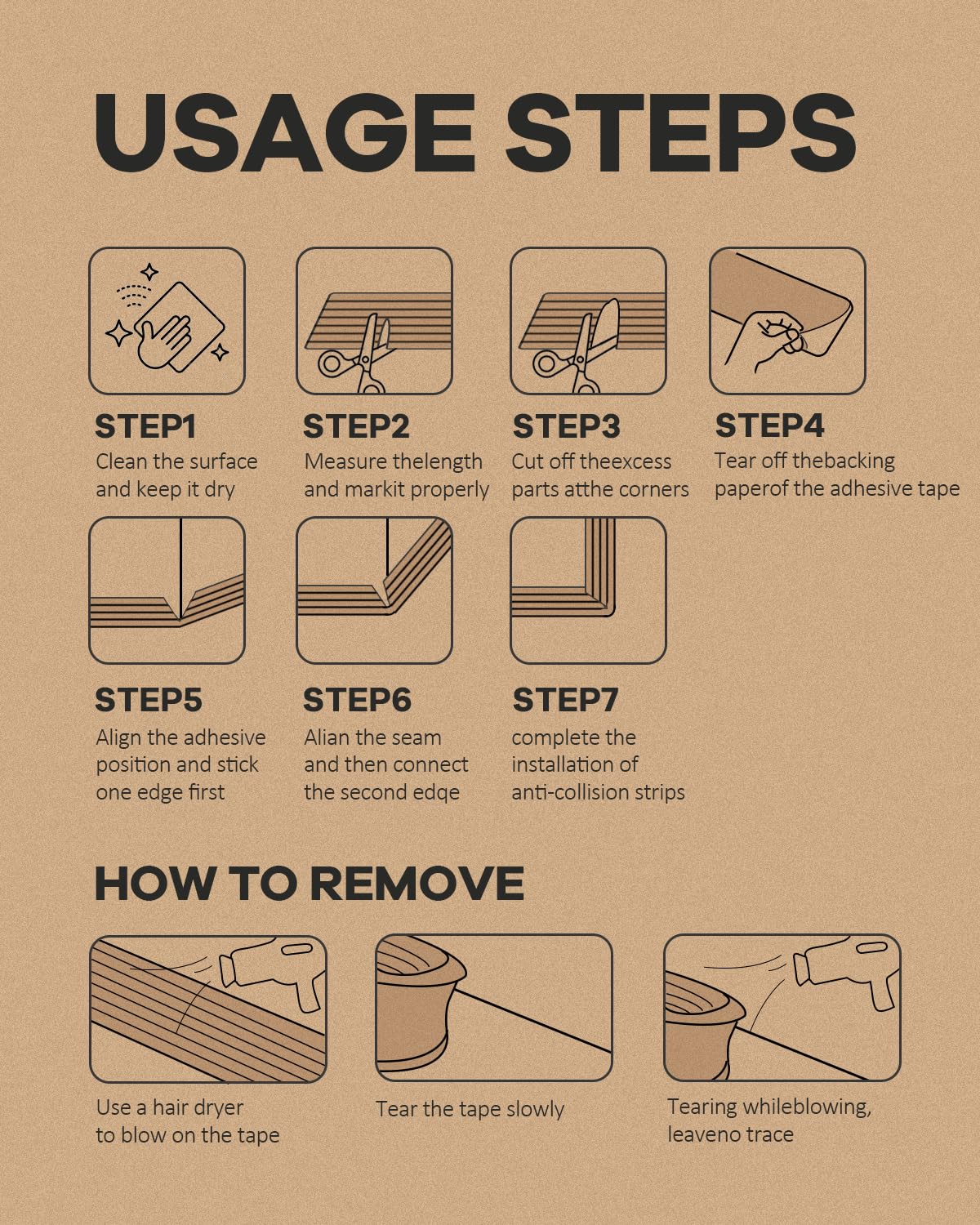 USAGE STEPS

STEP1
Clean the surface and keep it dry

STEP2
Measure thelength and markit properly

STEP3
Cut off theexcess parts atthe corners

STEP4
Tear off thebacking paperof the adhesive tape

STEP5
Align the adhesive position and stick one edge first

STEP6
Alian the seam and then connect the second edqe

STEP7
complete the installation of anti-collision strips

HOW TO REMOVE

Use a hair dryer to blow on the tape

Tear the tape slowly

Tearing whileblowing, leaveno trace