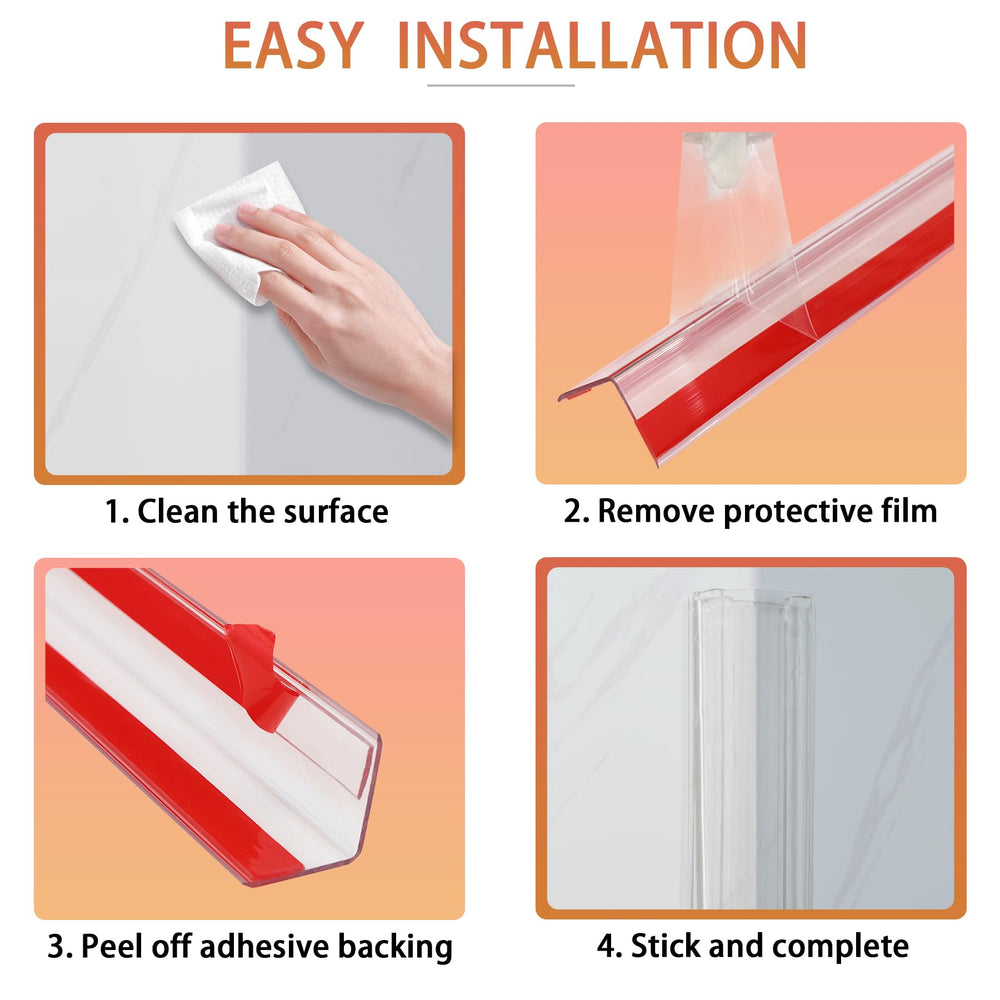 EASY INSTALLATION

1. Clean the surface

2. Remove protective film

3. Peel off adhesive backing

4. Stick and complete