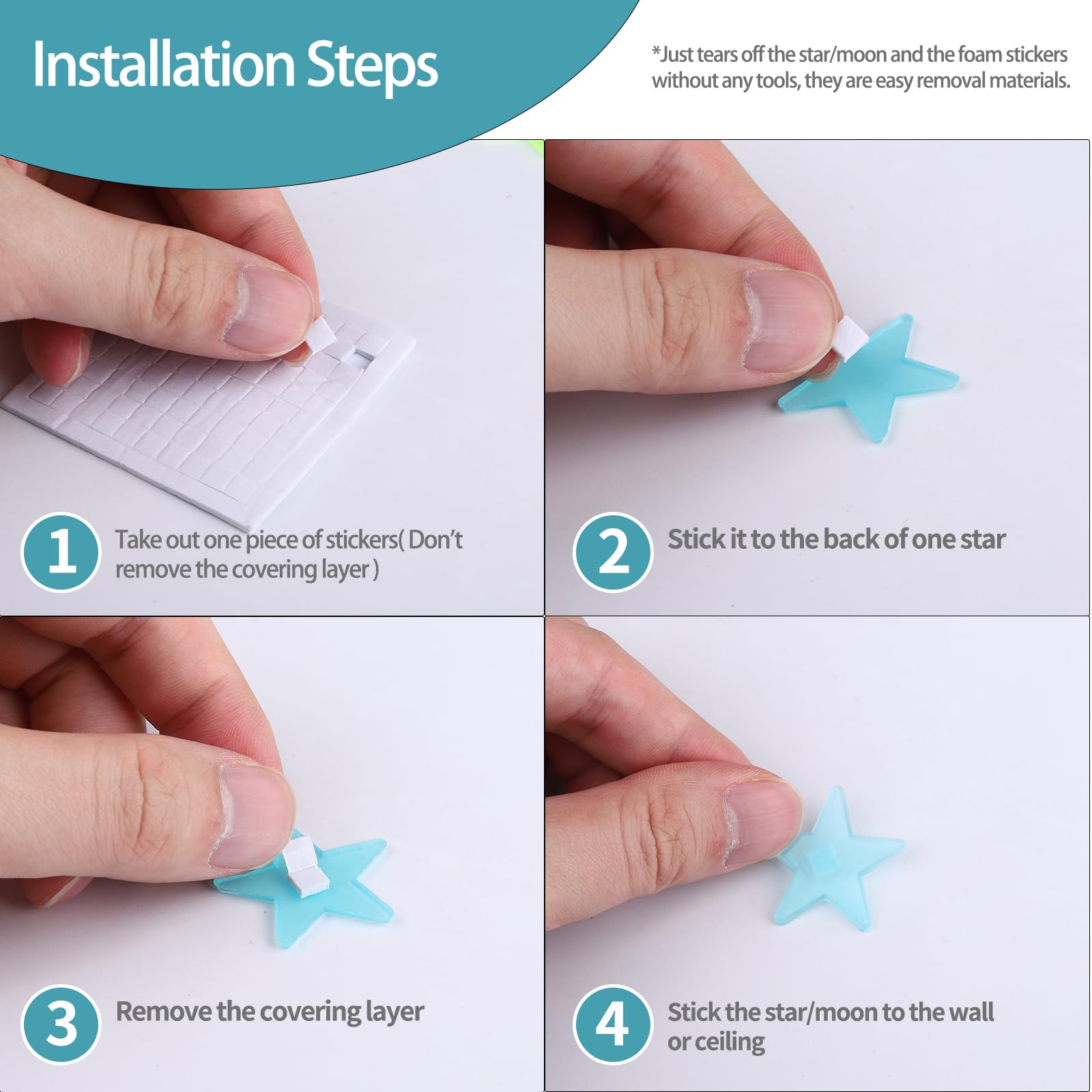 Installation Steps

*Just tears off the star/moon and the foam stickers without any tools, they are easy removal materials.

1 Take out one piece of stickers( Don't remove the covering layer )

2 Stick it to the back of one star

3 Remove the covering layer

4 Stick the star/moon to the wall or ceiling