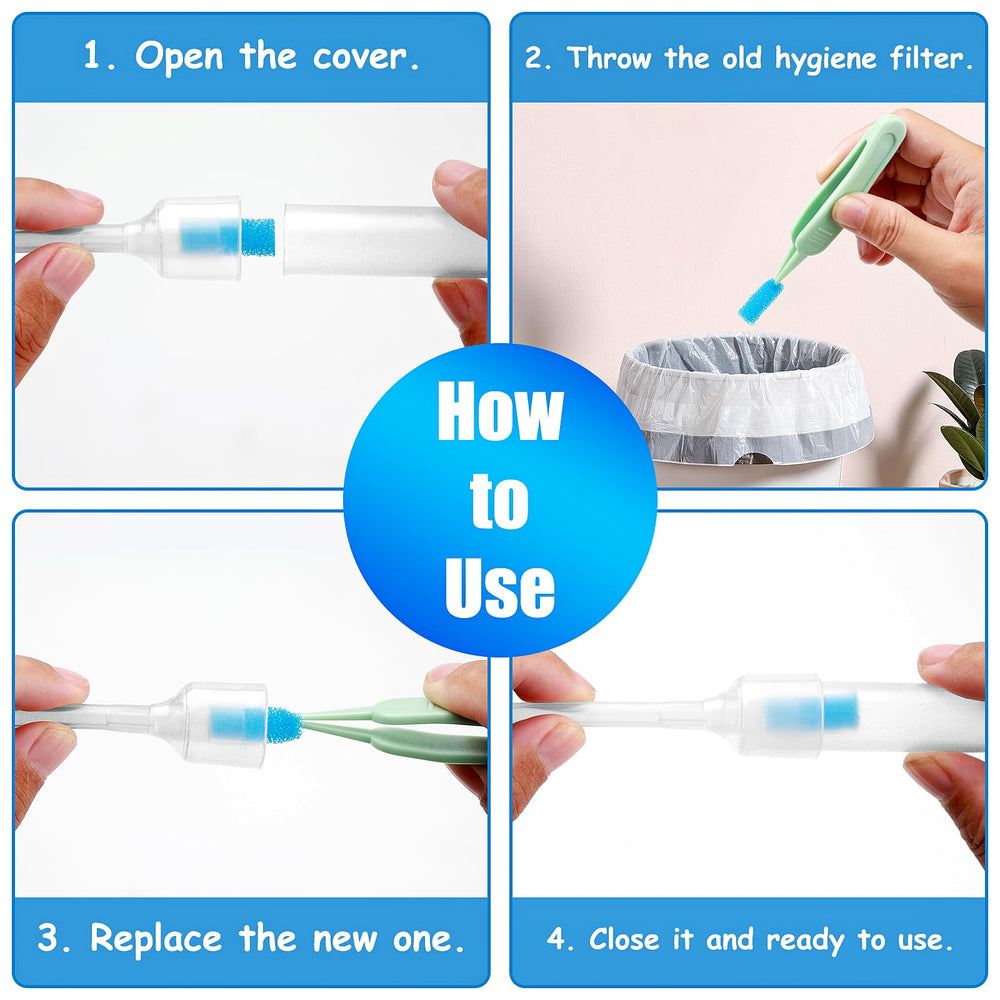 1. Open the cover.

2. Throw the old hygiene filter.

How to Use

3. Replace the new one.

4. Close it and ready to use.