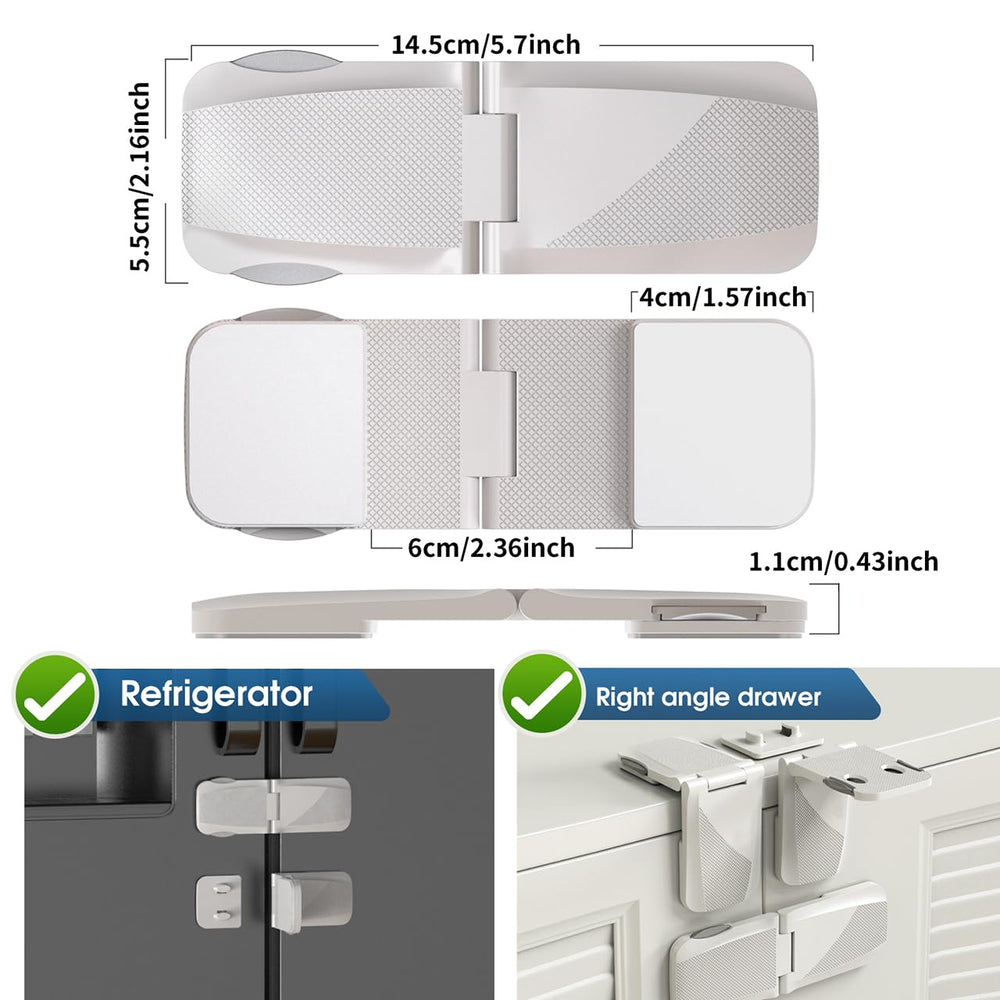 14.5cm/5.7inch

5.5cm/2.16inch

4cm/1.57inch

6cm/2.36inch

1.1cm/0.43inch

Refrigerator

Right angle drawer