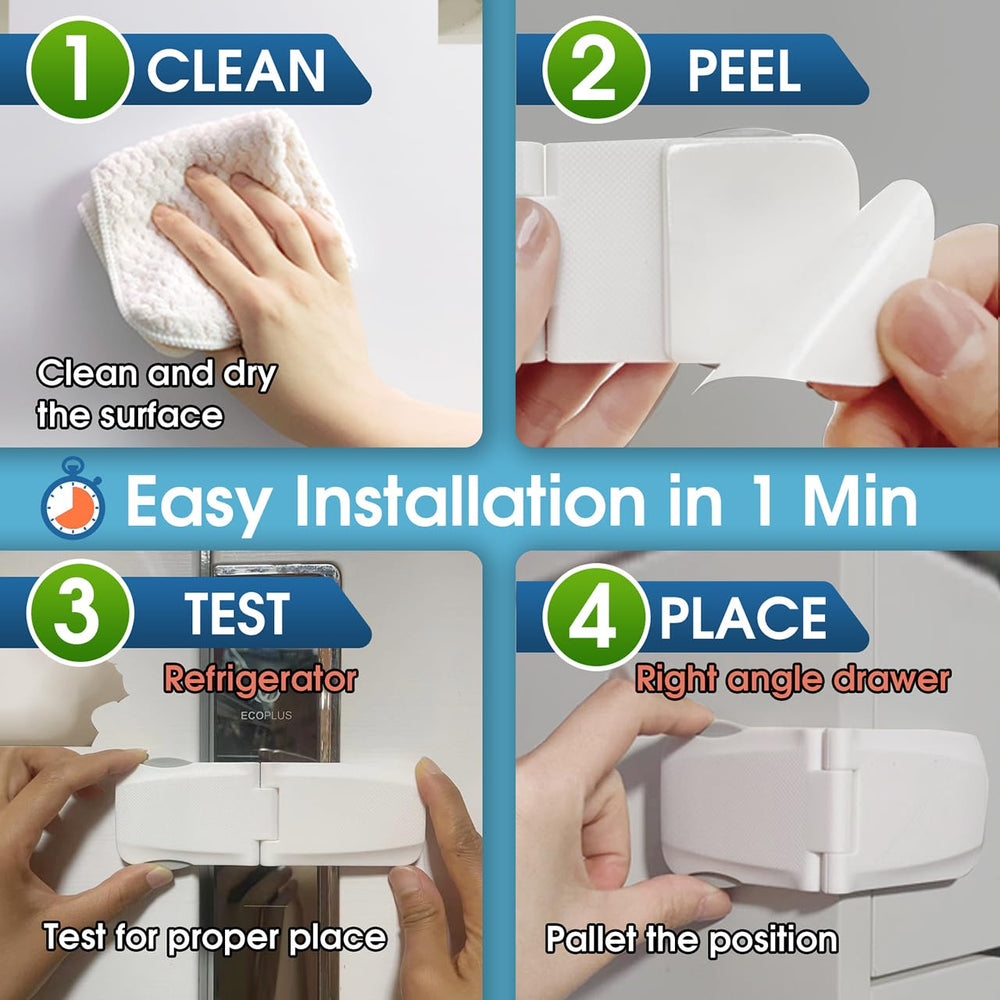 1 CLEAN

Clean and dry the surface

2 PEEL

Easy Installation in 1 Min

3 TEST

Refrigerator

ECOPLUS

Test for proper place

4 PLACE

Right angle drawer

Pallet the position