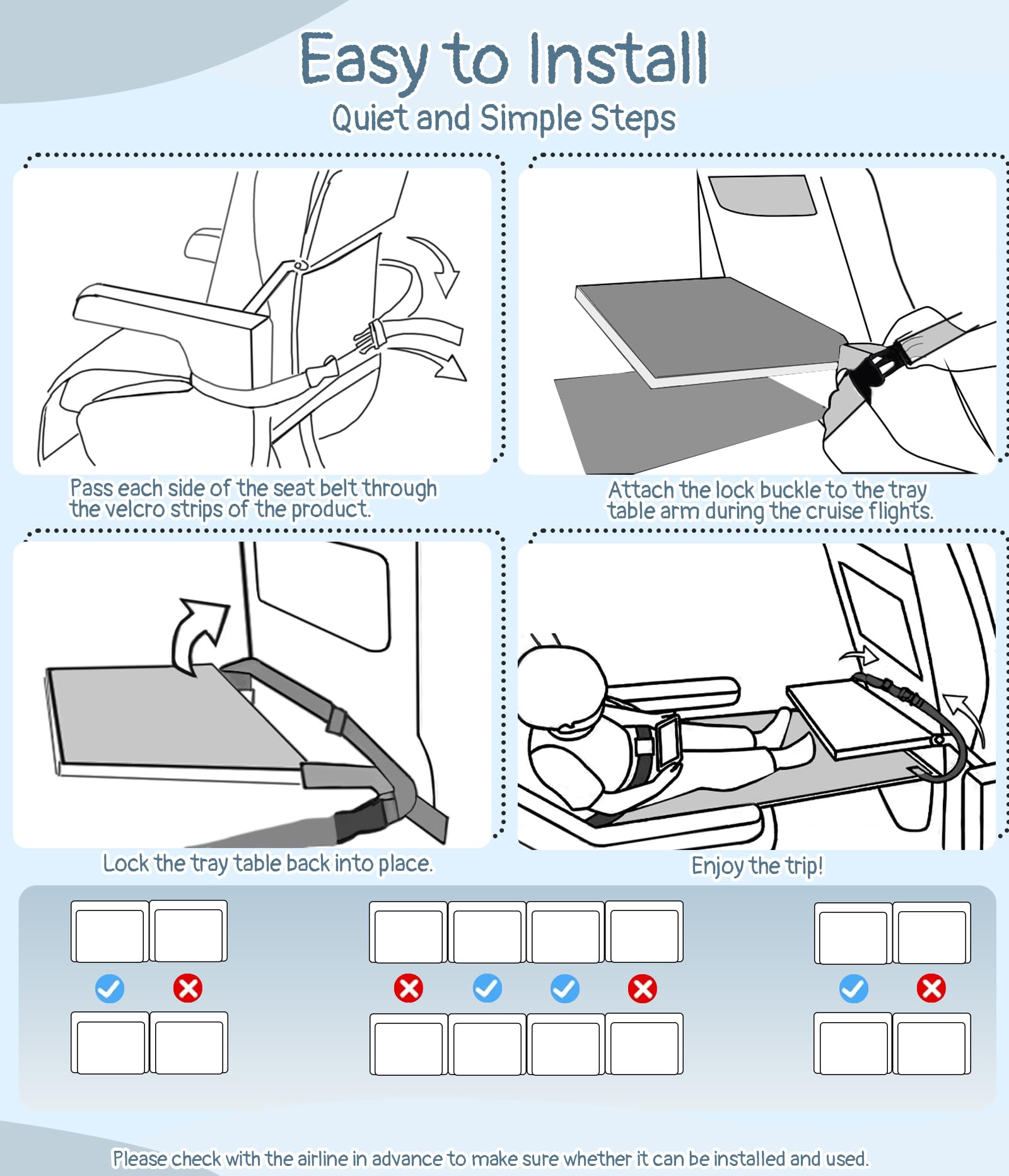 Easy to Install
Quiet and Simple Steps

Pass each side of the seat belt through the velcro strips of the product.

Attach the lock buckle to the tray table arm during the cruise flights.

Lock the tray table back into place.

Enjoy the trip!

Please check with the airline in advance to make sure whether it can be installed and used.