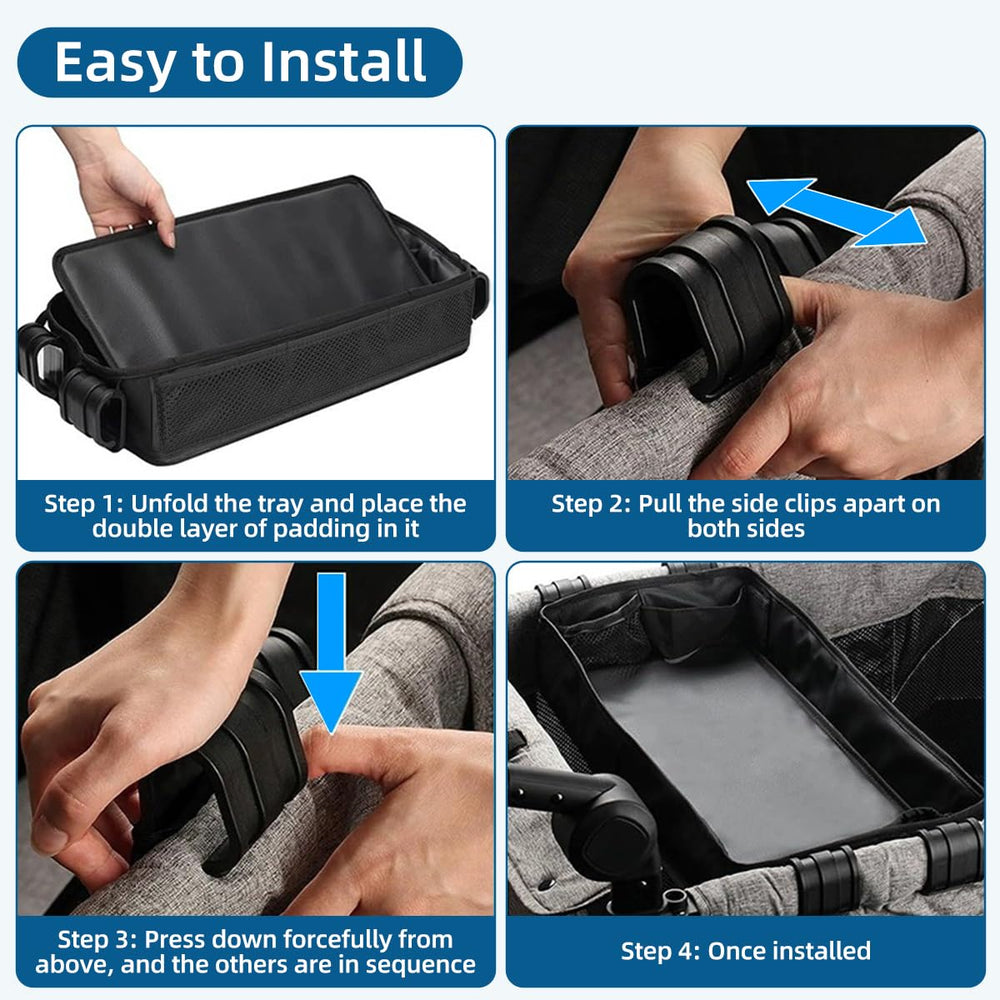 Easy to Install

Step 1: Unfold the tray and place the double layer of padding in it

Step 2: Pull the side clips apart on both sides

Step 3: Press down forcefully from above, and the others are in sequence

Step 4: Once installed